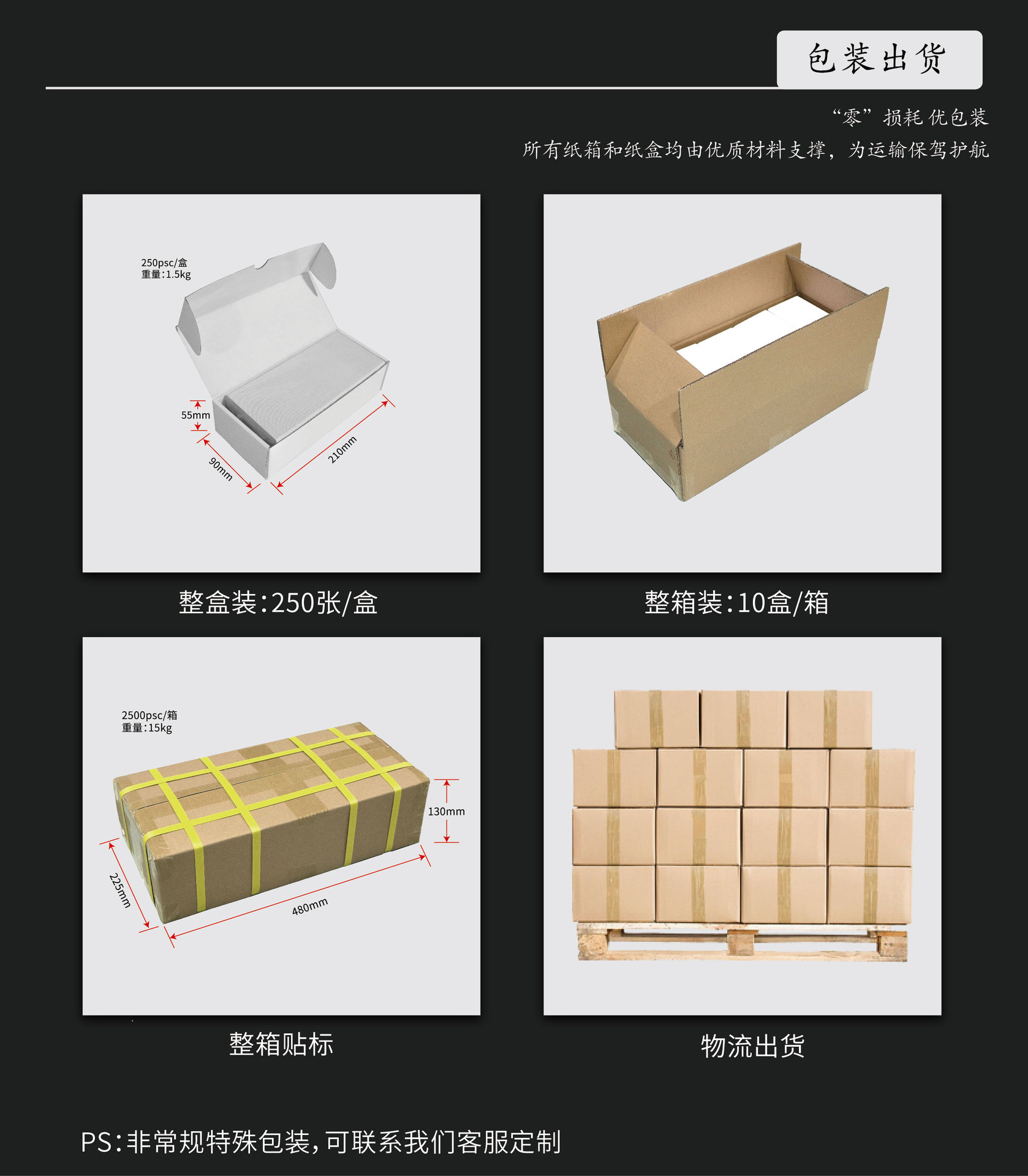 包装出货

“零”损耗 优包装
所有纸箱和纸盒均由优质材料支撑，为运输保驾护航

250psc/盒
重量:1.5kg
55mm
90mm
210mm

整盒装:250张/盒

整箱装:10盒/箱

2500psc/箱
重量:15kg
130mm
225mm
480mm

整箱贴标

物流出货

PS:非常规特殊包装，可联系我们客服定制