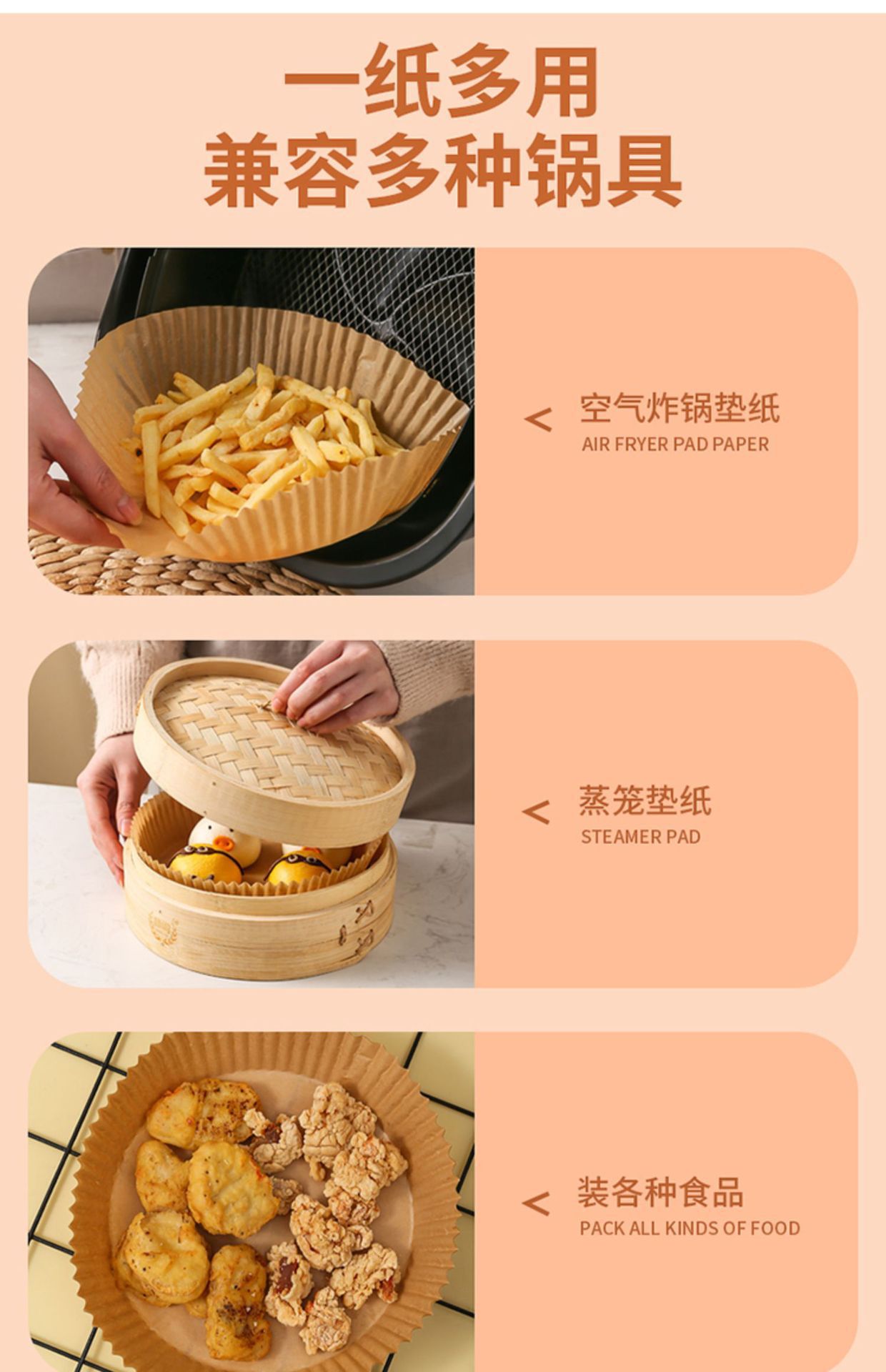 一纸多用
兼容多种锅具

< 空气炸锅垫纸
AIR FRYER PAD PAPER

< 蒸笼垫纸
STEAMER PAD

< 装各种食品
PACK ALL KINDS OF FOOD