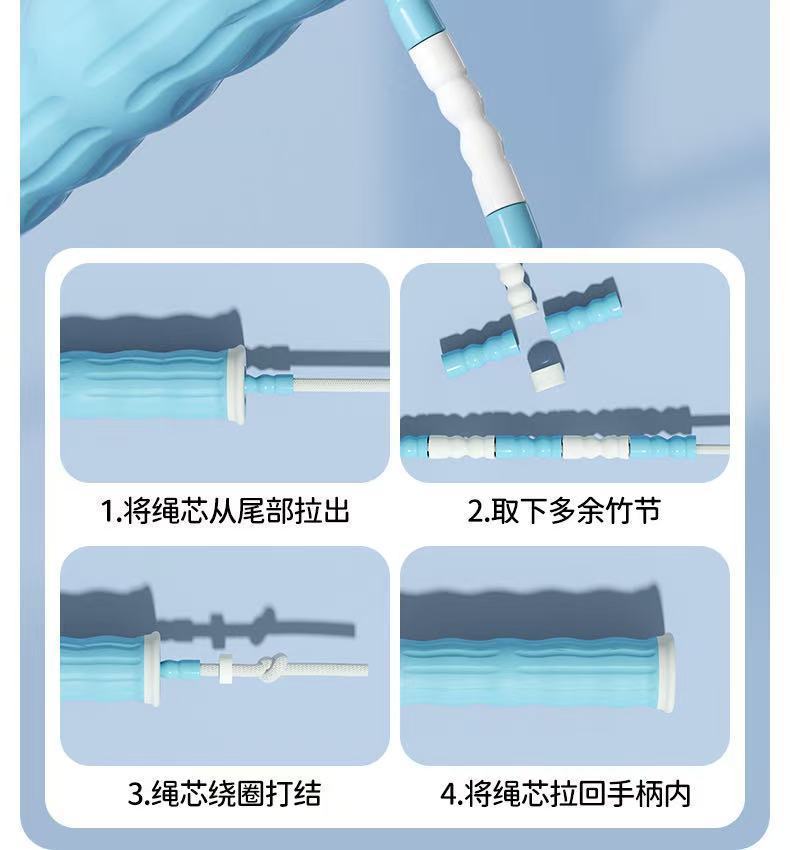 1.将绳芯从尾部拉出

2.取下多余竹节

3.绳芯绕圈打结

4.将绳芯拉回手柄内