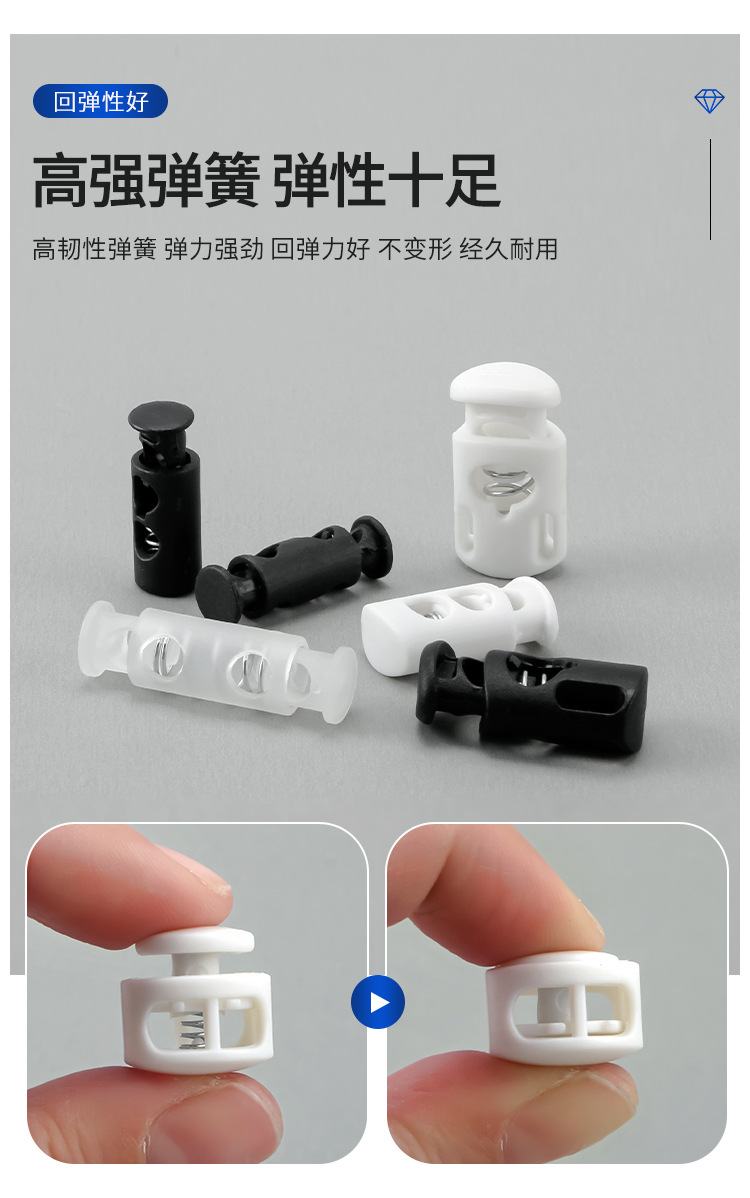 回弹性好

高强弹簧 弹性十足

高韧性弹簧 弹力强劲 回弹力好 不变形 经久耐用