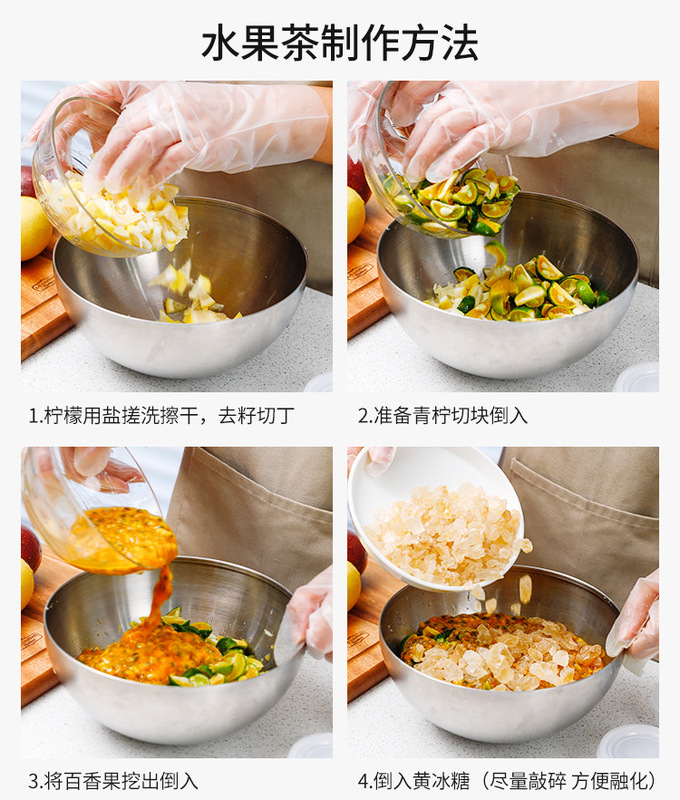 水果茶制作方法

1.柠檬用盐搓洗擦干，去籽切丁

2.准备青柠切块倒入

3.将百香果挖出倒入

4.倒入黄冰糖（尽量敲碎 方便融化）