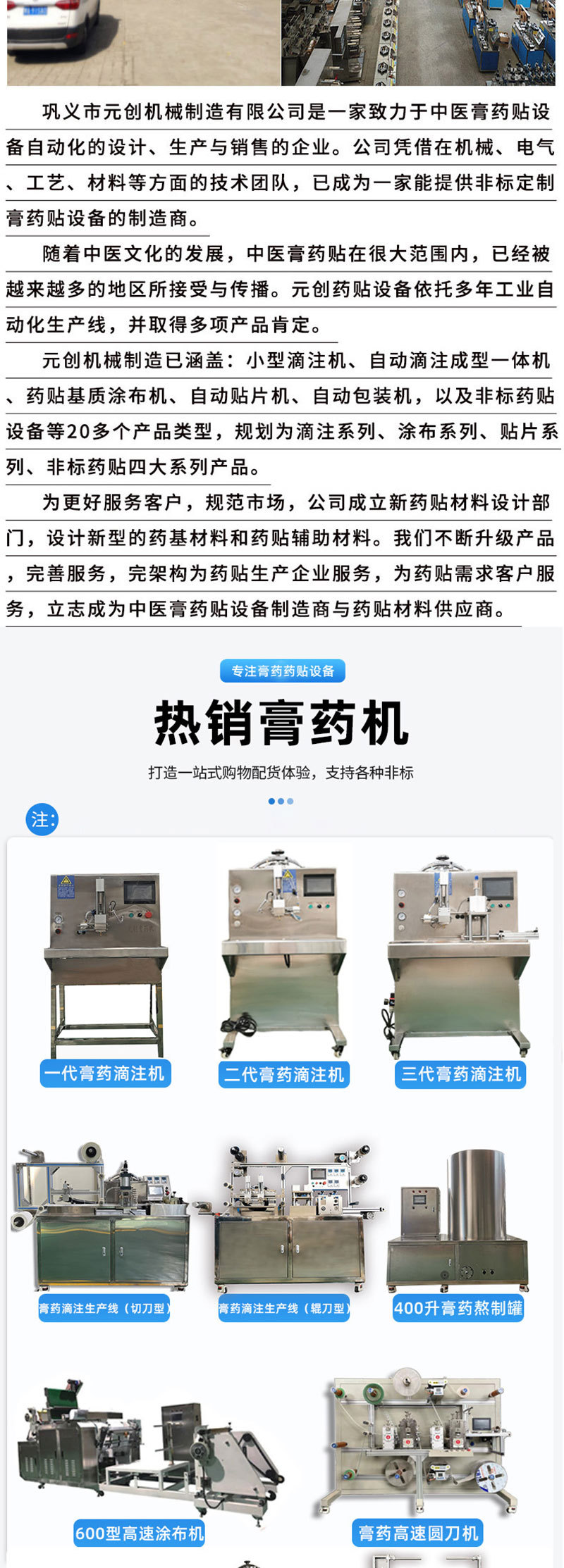 巩义市元创机械制造有限公司是一家致力于中医膏药贴设备自动化的设计、生产与销售的企业。公司凭借在机械、电气、工艺、材料等方面的技术团队，已成为一家能提供非标定制膏药贴设备的制造商。

随着中医文化的发展，中医膏药贴在很大范围内，已经被越来越多的地区所接受与传播。元创药贴设备依托多年工业自动化生产线，并取得多项产品肯定。

元创机械制造已涵盖：小型滴注机、自动滴注成型一体机、药贴基质涂布机、自动贴片机、自动包装机，以及非标药贴设备等20多个产品类型，规划为滴注系列、涂布系列、贴片系列、非标药贴四大系列产品。

为更好服务客户，规范市场，公司成立新药贴材料设计部门，设计新型的药基材料和药贴辅助材料。我们不断升级产品，完善服务，完架构为药贴生产企业服务，为药贴需求客户服务，立志成为中医膏药贴设备制造商与药贴材料供应商。

专注膏药药贴设备

热销膏药机

打造一站式购物配货体验，支持各种非标

注:

一代膏药滴注机

二代膏药滴注机

三代膏药滴注机

膏药滴注生产线（切刀型）

膏药滴注生产线（辊刀型）

400升膏药熬制罐

600型高速涂布机

膏药高速圆刀机