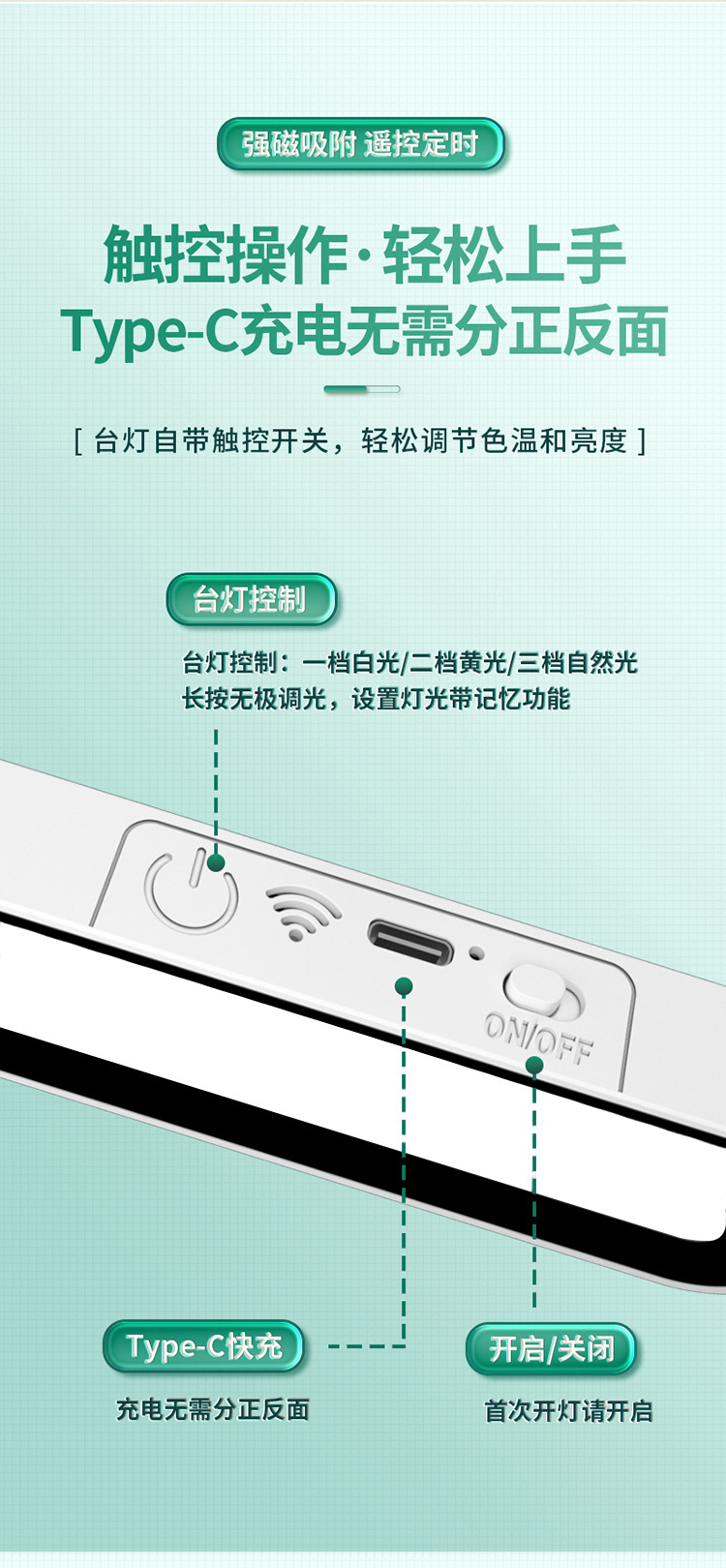 强磁吸附 遥控定时

触控操作·轻松上手
Type-C充电无需分正反面

[ 台灯自带触控开关，轻松调节色温和亮度 ]

台灯控制

台灯控制：一档白光/二档黄光/三档自然光
长按无极调光，设置灯光带记忆功能

ON/OFF

Type-C快充

充电无需分正反面

开启/关闭

首次开灯请开启