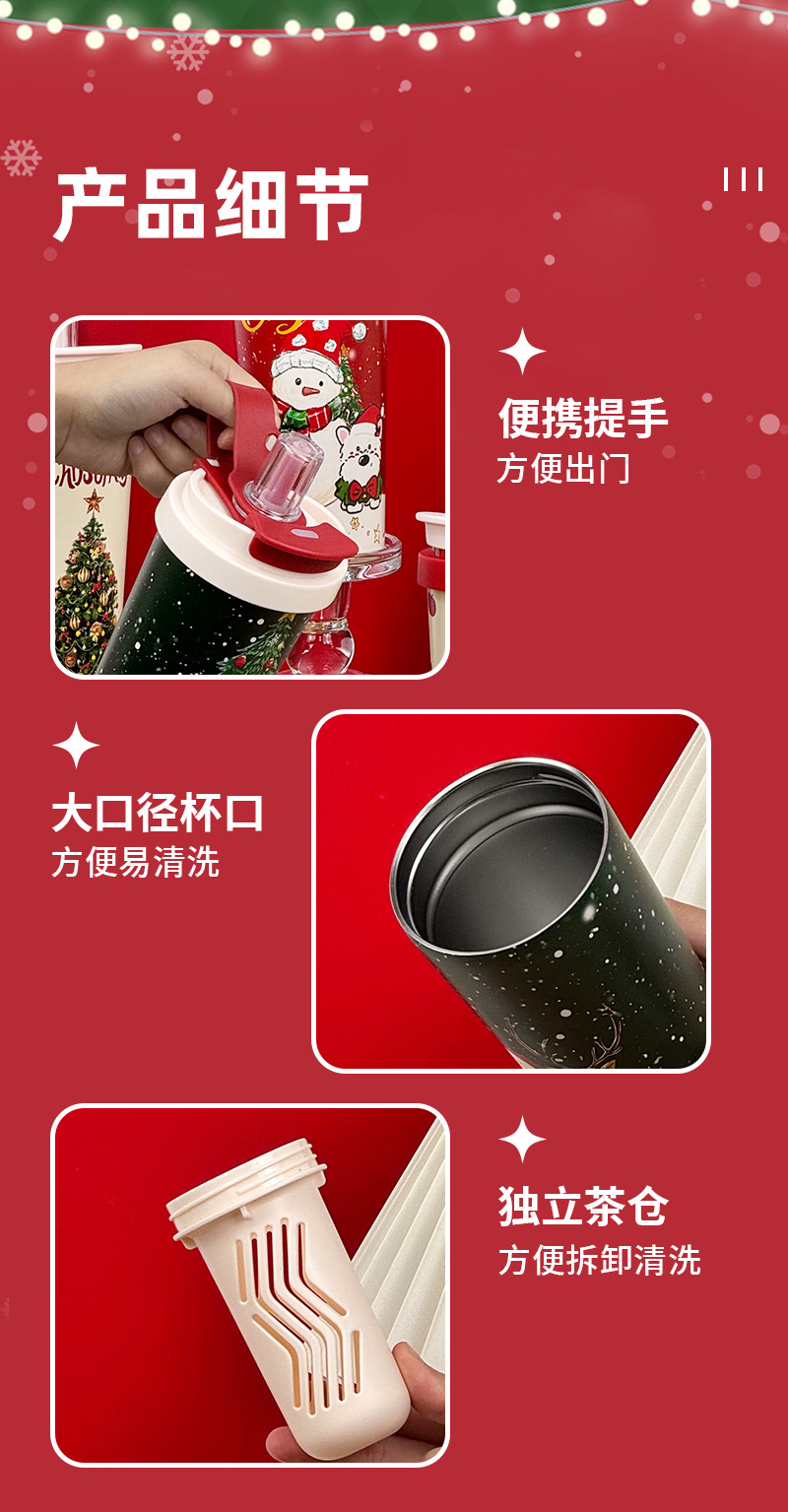 产品细节

便携提手
方便出门

大口径杯口
方便易清洗

独立茶仓
方便拆卸清洗