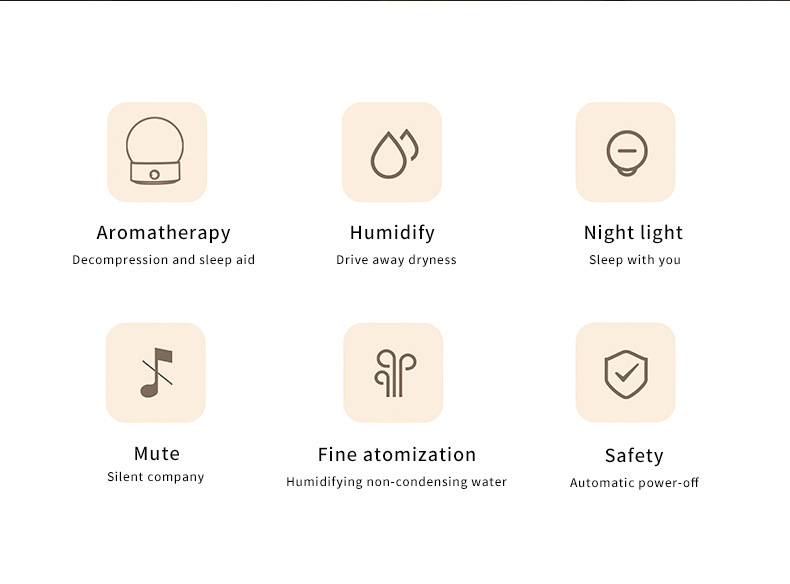 Aromatherapy
Decompression and sleep aid

Humidify
Drive away dryness

Night light
Sleep with you

Mute
Silent company

Fine atomization
Humidifying non-condensing water

Safety
Automatic power-off