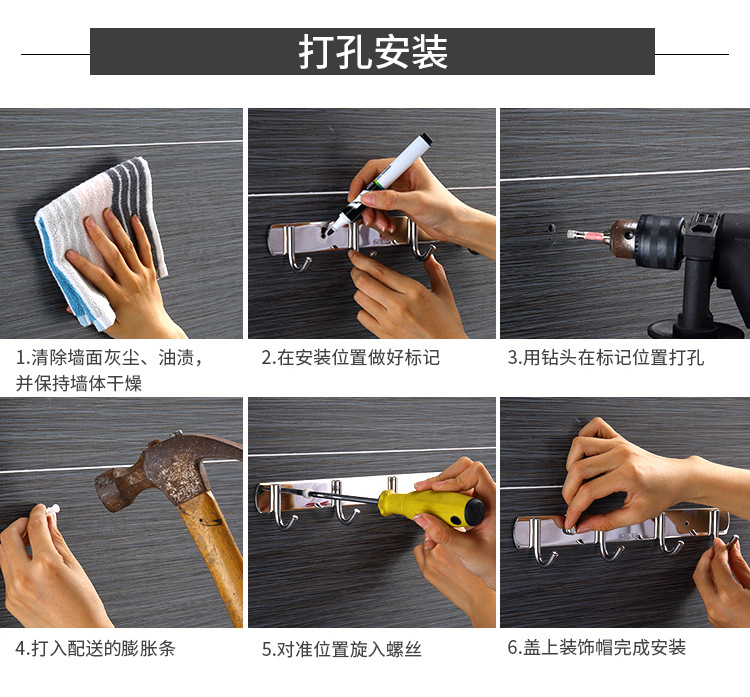 打孔安装

1.清除墙面灰尘、油渍，并保持墙体干燥

2.在安装位置做好标记

3.用钻头在标记位置打孔

4.打入配送的膨胀条

5.对准位置旋入螺丝

6.盖上装饰帽完成安装