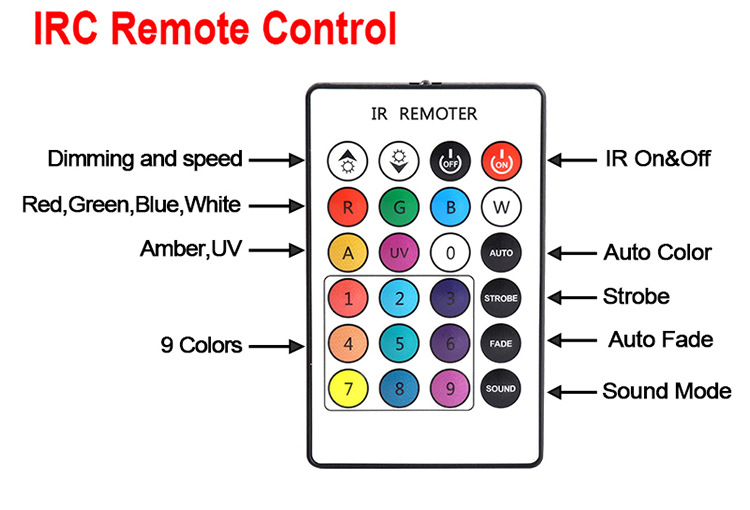 IRC Remote Control

IR REMOTER

Dimming and speed

OFF ON

IR On&Off

Red,Green,Blue,White

R G B W

Amber,UV

A UV 0 AUTO

Auto Color

1 2 3 STROBE

Strobe

9 Colors

4 5 6 FADE

Auto Fade

7 8 9 SOUND

Sound Mode