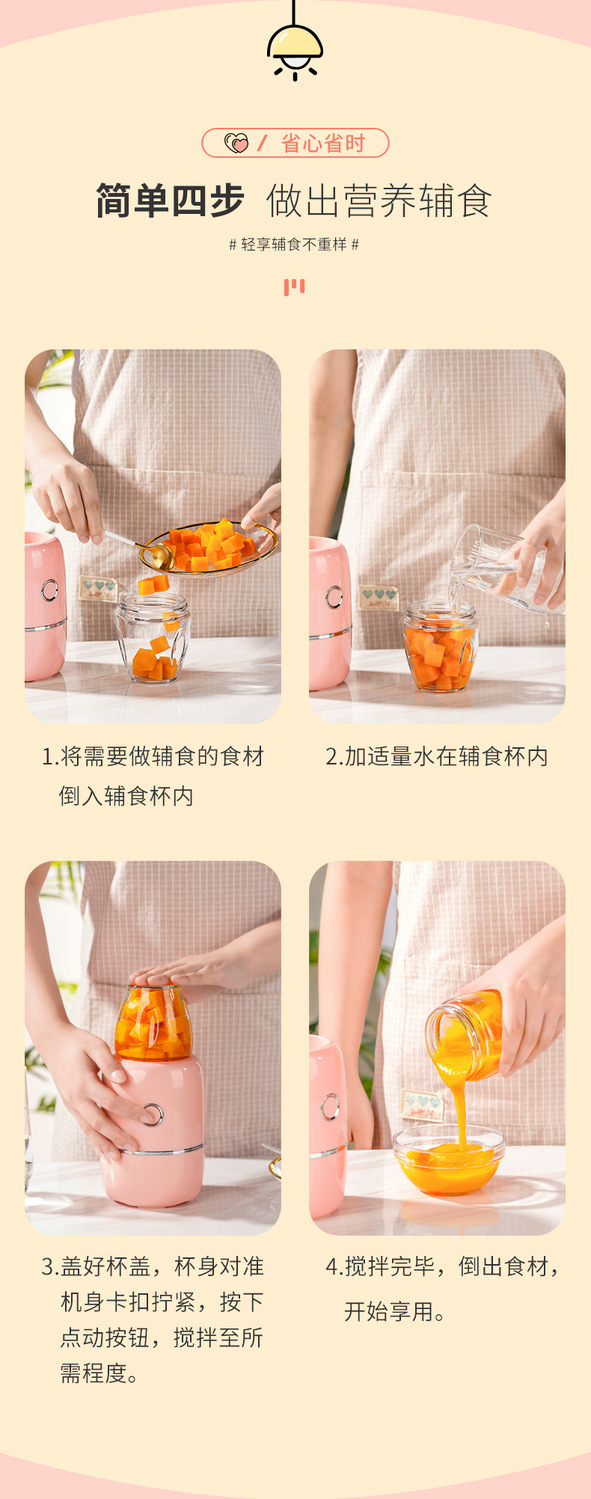 / 省心省时

简单四步 做出营养辅食

# 轻享辅食不重样 #

1.将需要做辅食的食材倒入辅食杯内

2.加适量水在辅食杯内

3.盖好杯盖，杯身对准机身卡扣拧紧，按下点动按钮，搅拌至所需程度。

4.搅拌完毕，倒出食材，开始享用。