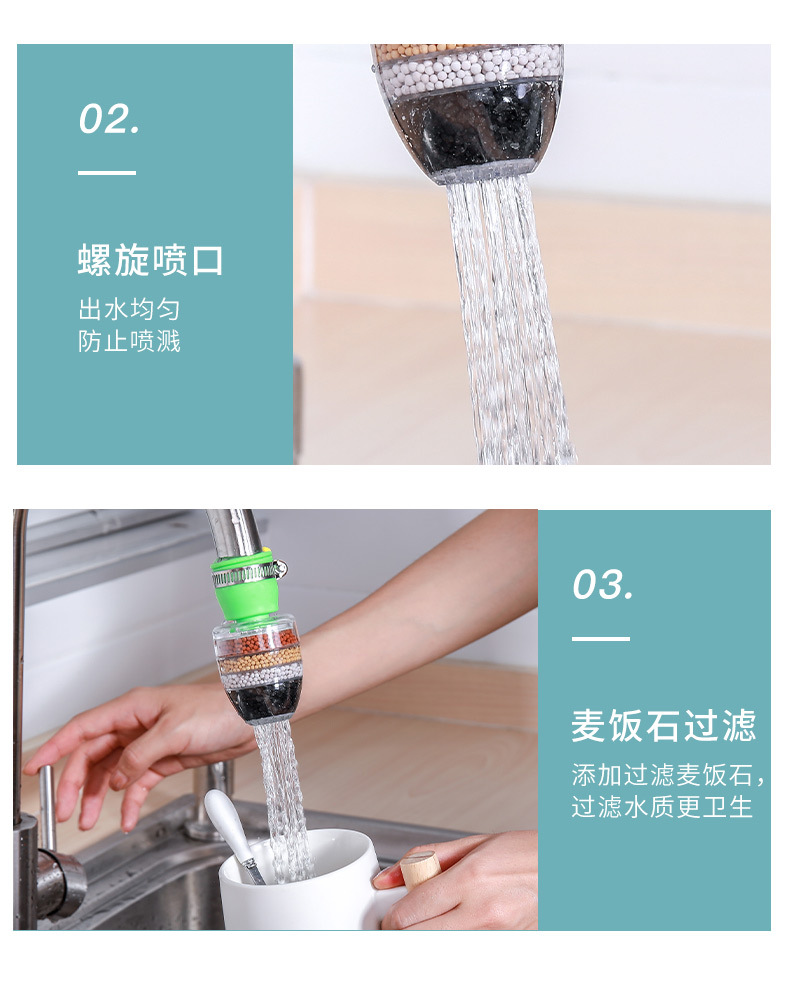 02.

螺旋喷口

出水均匀
防止喷溅

03.

麦饭石过滤

添加过滤麦饭石,
过滤水质更卫生