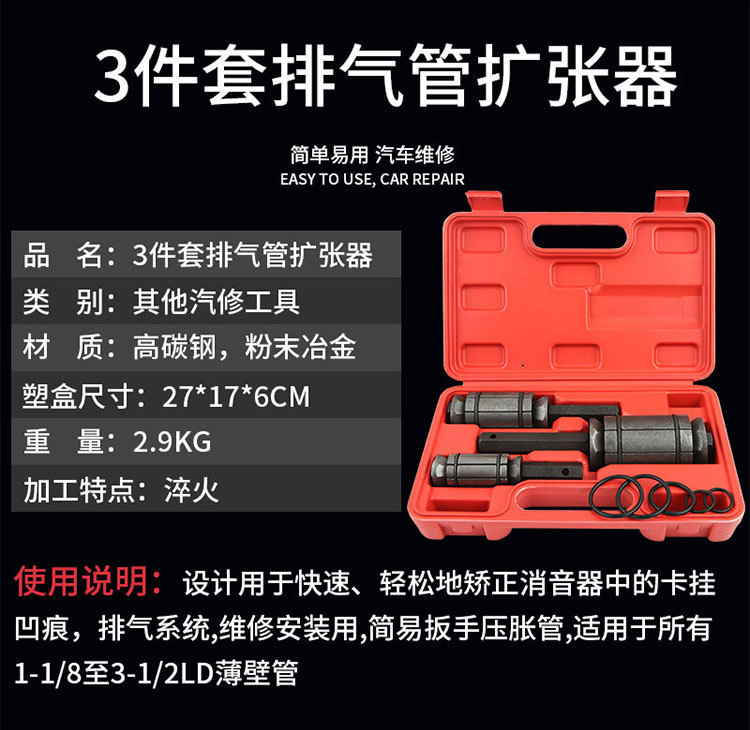 3件套排气管扩张器

简单易用 汽车维修
EASY TO USE, CAR REPAIR

品　名：3件套排气管扩张器
类　别：其他汽修工具
材　质：高碳钢，粉末冶金
塑盒尺寸：27*17*6CM
重　量：2.9KG
加工特点：淬火

使用说明：设计用于快速、轻松地矫正消音器中的卡挂凹痕，排气系统,维修安装用,简易扳手压胀管,适用于所有1-1/8至3-1/2LD薄壁管