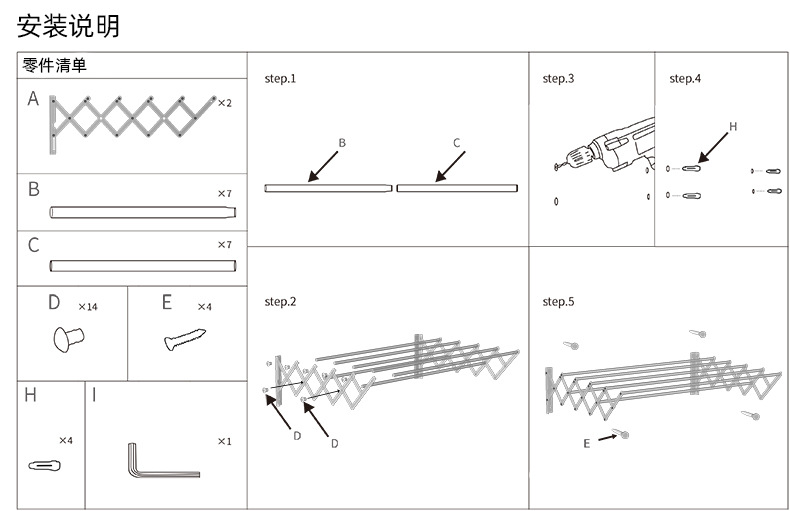 安装说明

零件清单

A ×2

B ×7

C ×7

D ×14

E ×4

H ×4

I ×1

step.1

B C

step.2

D D

step.3

step.4

H

step.5

E