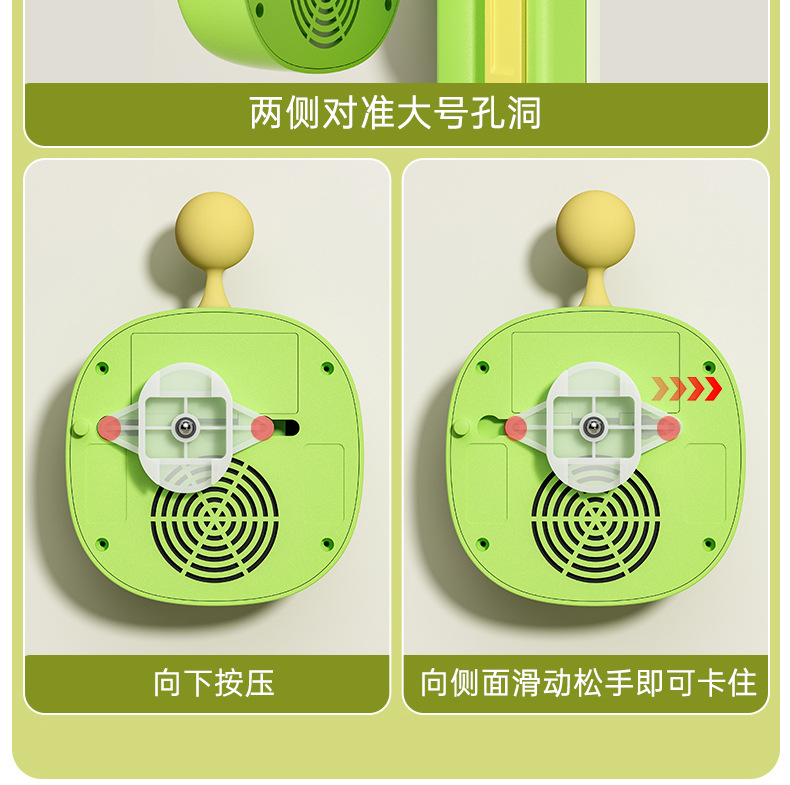 两侧对准大号孔洞

向下按压

向侧面滑动松手即可卡住