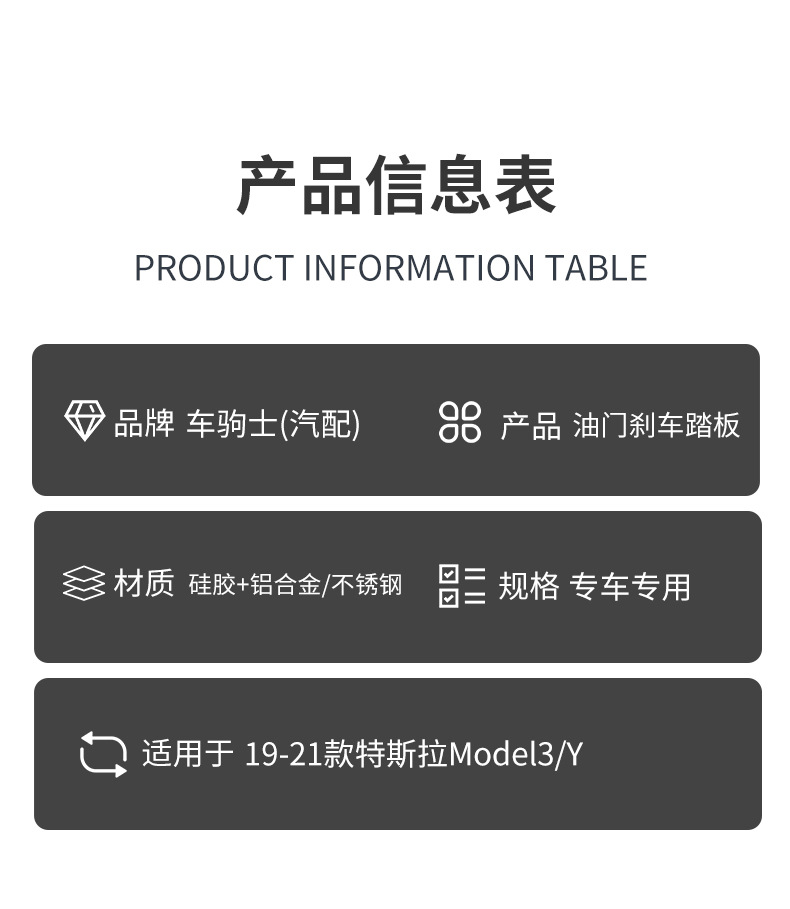 产品信息表

PRODUCT INFORMATION TABLE

品牌 车驹士(汽配)

产品 油门刹车踏板

材质 硅胶+铝合金/不锈钢

规格 专车专用

适用于 19-21款特斯拉Model3/Y