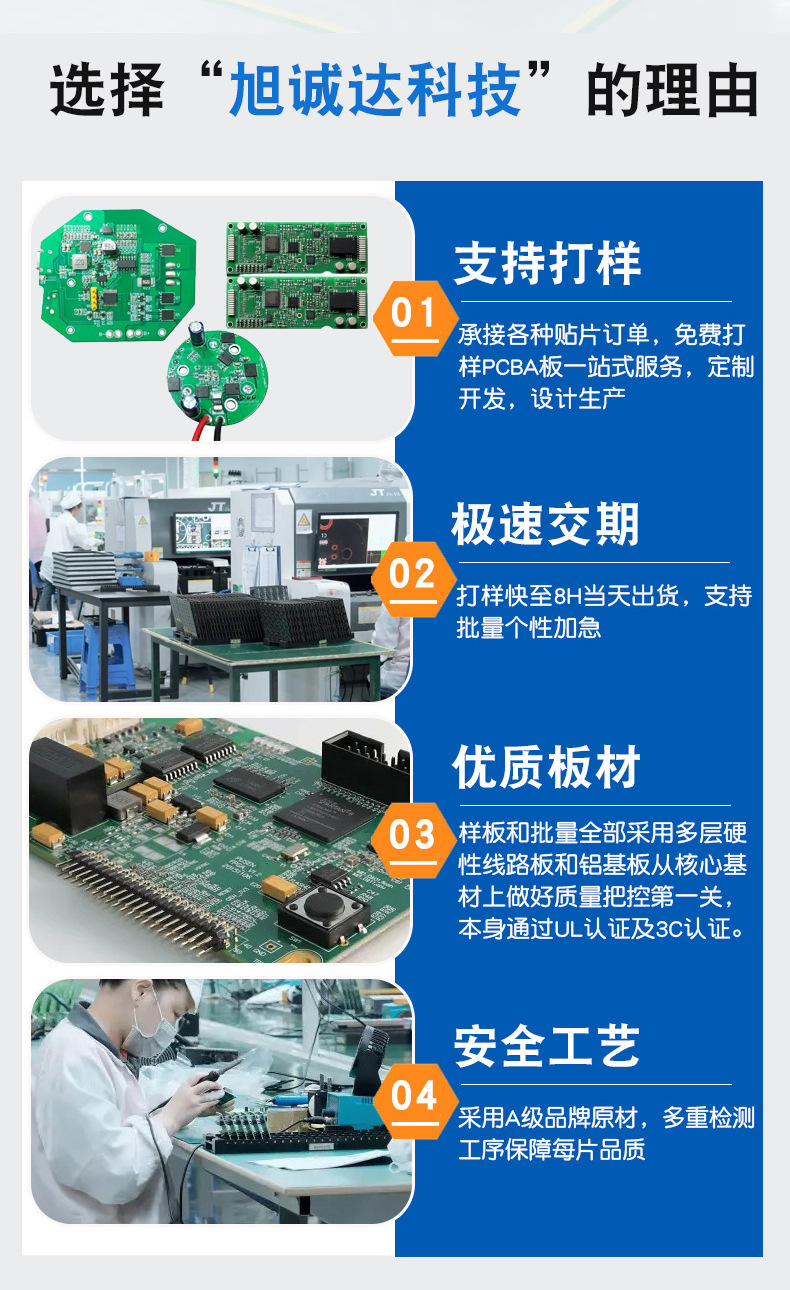 选择“旭诚达科技”的理由

01
支持打样
承接各种贴片订单，免费打样PCBA板一站式服务，定制开发，设计生产

02
极速交期
打样快至8H当天出货，支持批量个性加急

03
优质板材
样板和批量全部采用多层硬性线路板和铝基板从核心基材上做好质量把控第一关，本身通过UL认证及3C认证。

04
安全工艺
采用A级品牌原材，多重检测工序保障每片品质