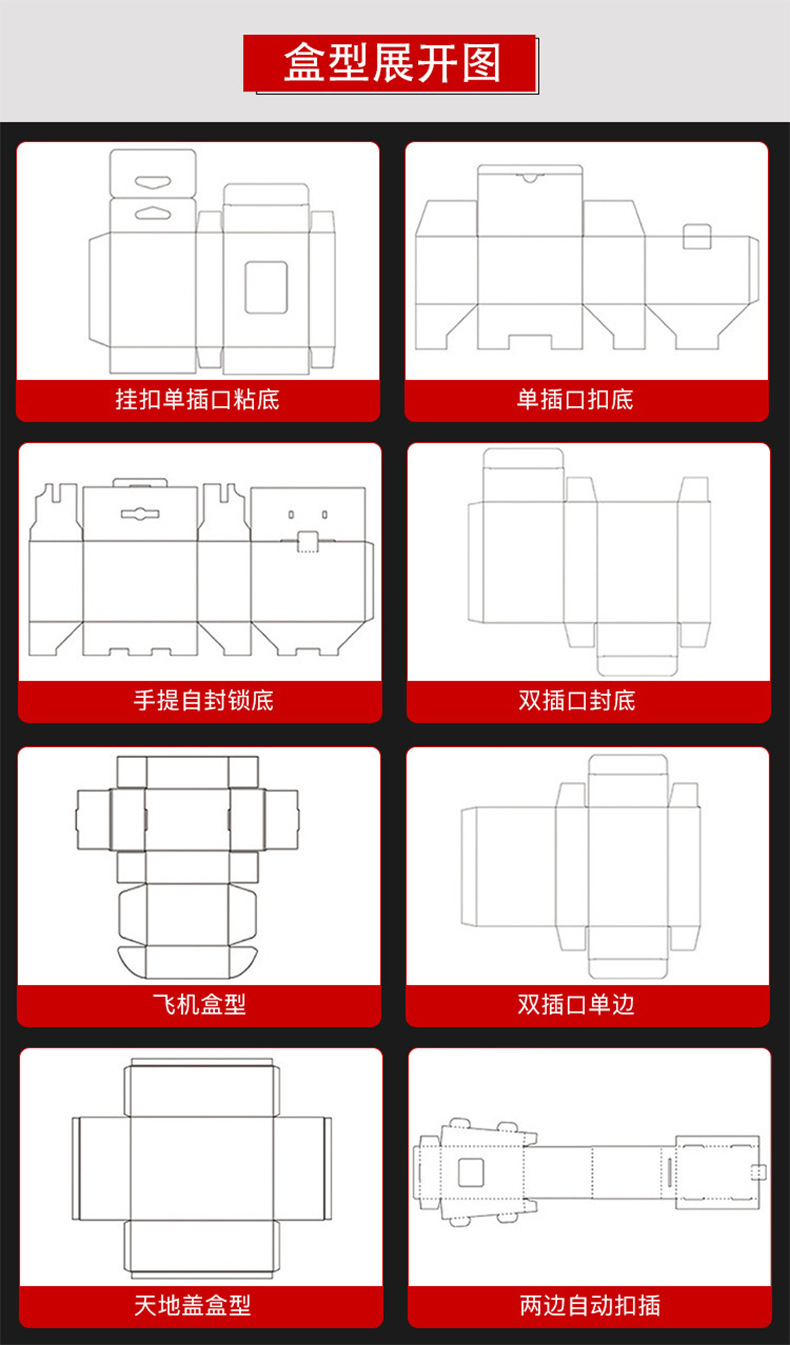 盒型展开图

挂扣单插口粘底

单插口扣底

手提自封锁底

双插口封底

飞机盒型

双插口单边

天地盖盒型

两边自动扣插