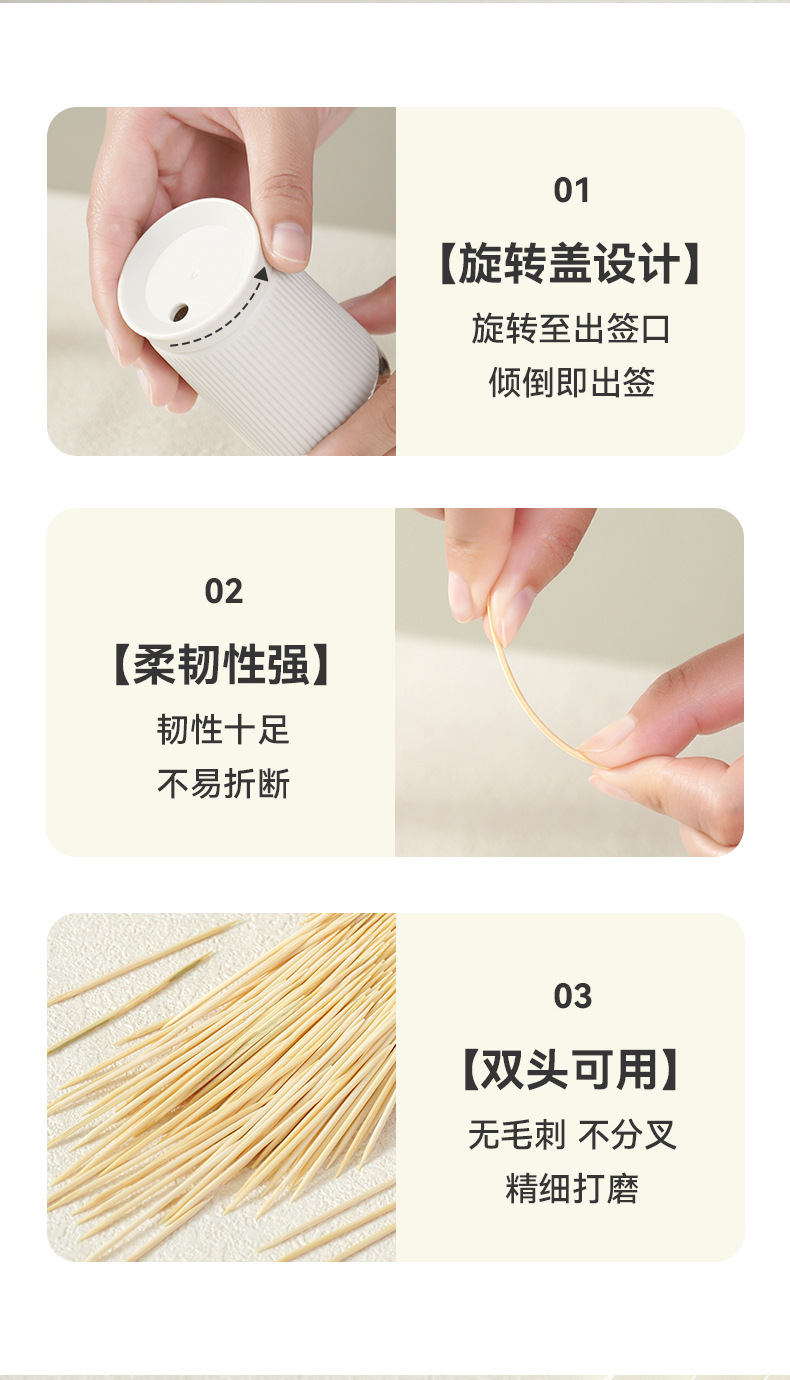 01
【旋转盖设计】
旋转至出签口
倾倒即出签

02
【柔韧性强】
韧性十足
不易折断

03
【双头可用】
无毛刺 不分叉
精细打磨