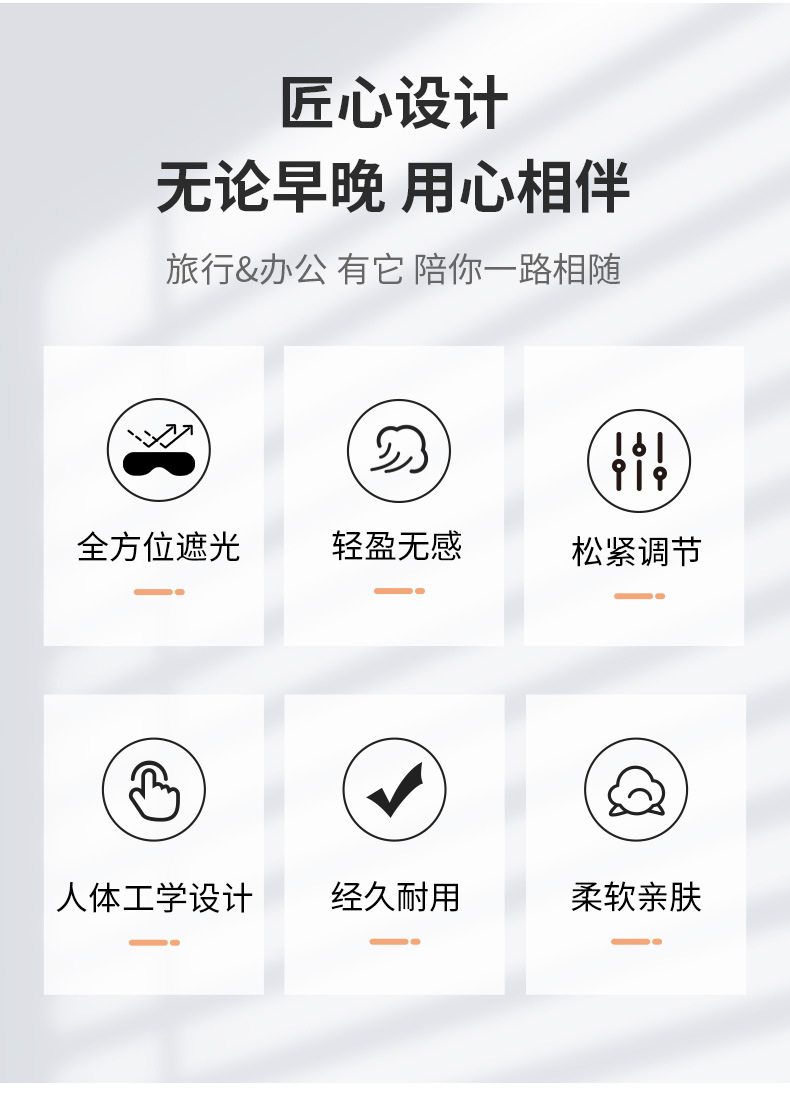 匠心设计

无论早晚 用心相伴

旅行&办公 有它 陪你一路相随

全方位遮光

轻盈无感

松紧调节

人体工学设计

经久耐用

柔软亲肤