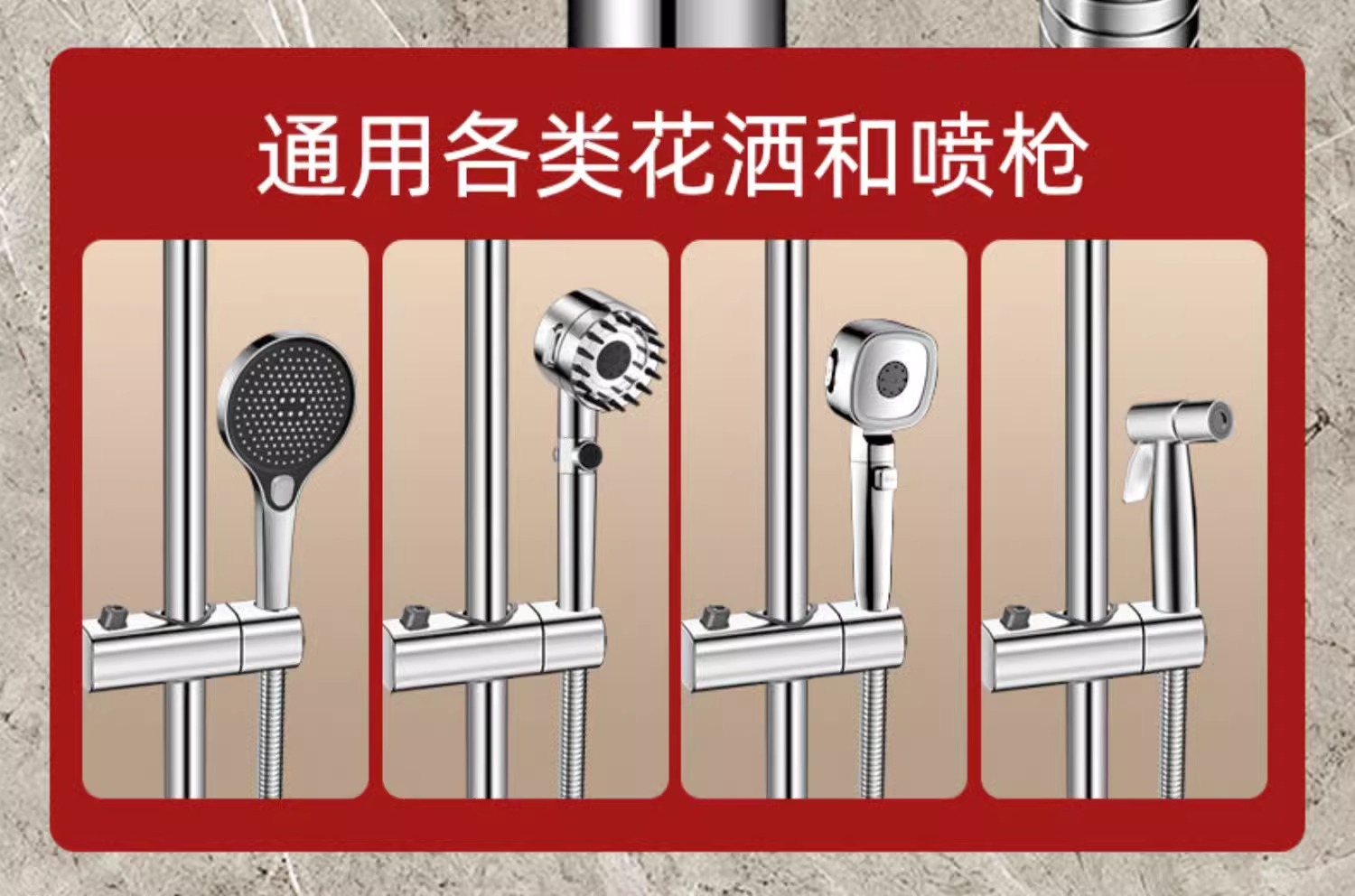 通用各类花洒和喷枪