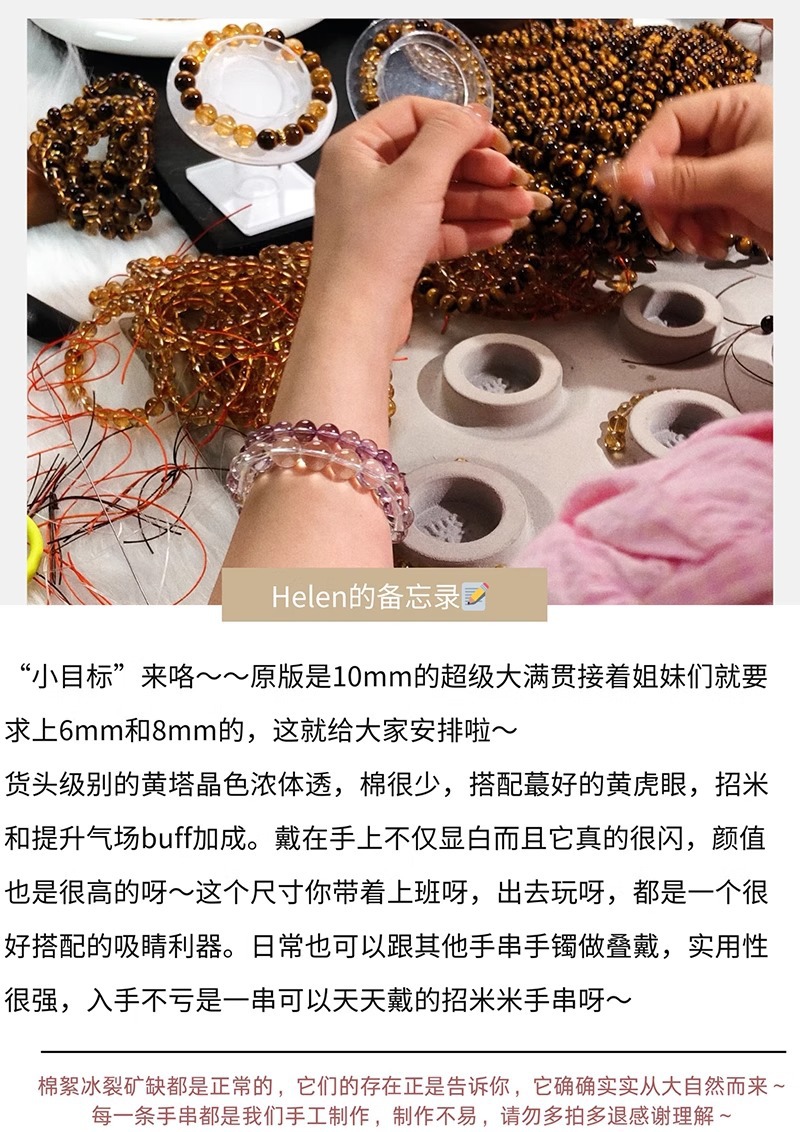 Helen的备忘录📝

“小目标”来咯～～原版是10mm的超级大满贯接着姐妹们就要求上6mm和8mm的，这就给大家安排啦～
货头级别的黄塔晶色浓体透，棉很少，搭配蕞好的黄虎眼，招米和提升气场buff加成。戴在手上不仅显白而且它真的很闪，颜值也是很高的呀～这个尺寸你带着上班呀，出去玩呀，都是一个很好搭配的吸睛利器。日常也可以跟其他手串手镯做叠戴，实用性很强，入手不亏是一串可以天天戴的招米米手串呀～

棉絮冰裂矿缺都是正常的，它们的存在正是告诉你，它确确实实从大自然而来～
每一条手串都是我们手工制作，制作不易，请勿多拍多退感谢理解～