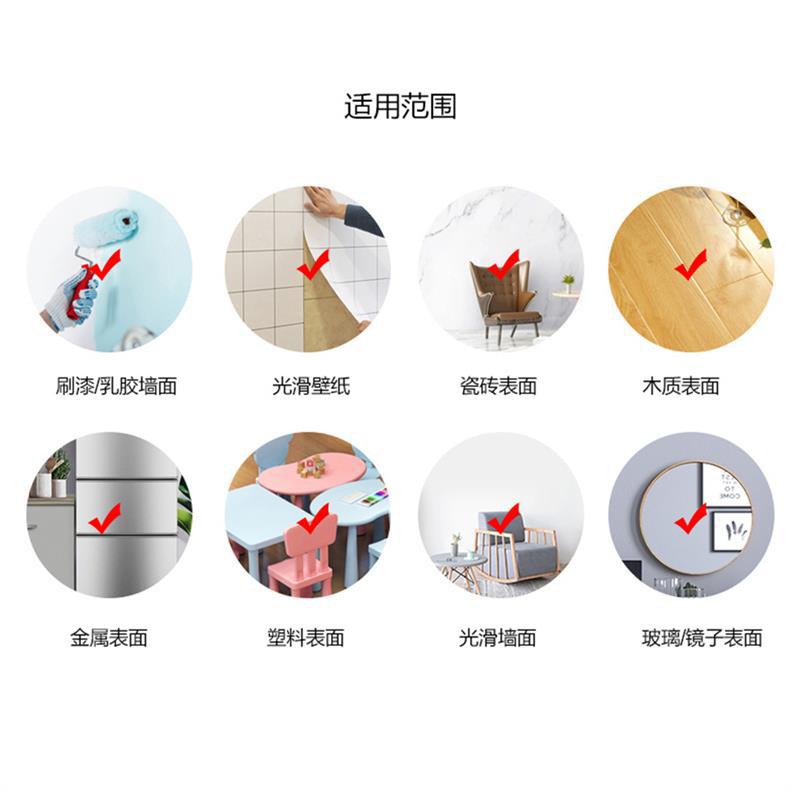 适用范围

刷漆/乳胶墙面

光滑壁纸

瓷砖表面

木质表面

金属表面

塑料表面

光滑墙面

玻璃/镜子表面