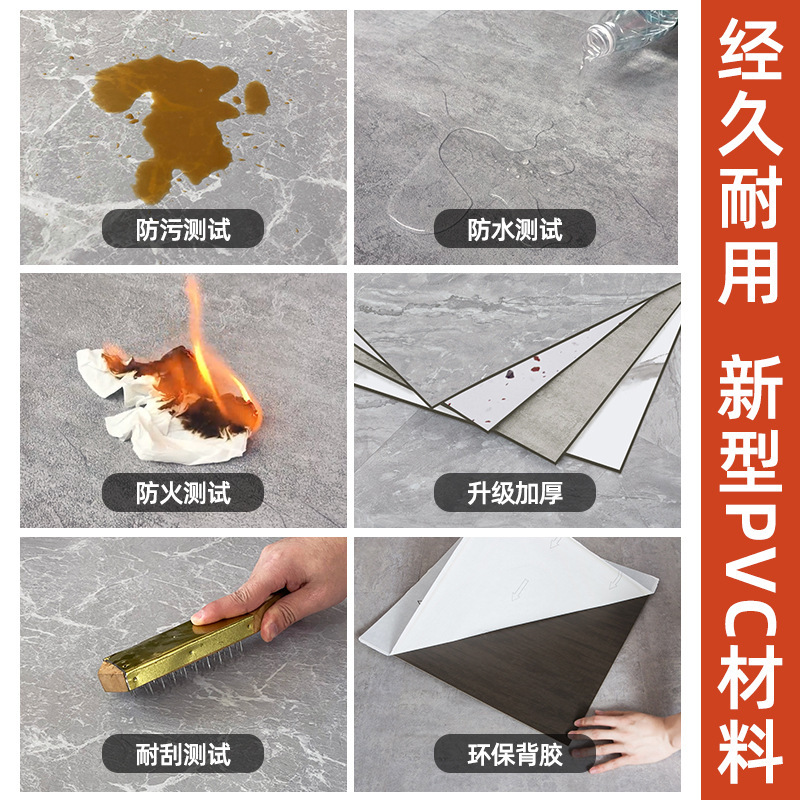 防污测试

防水测试

防火测试

升级加厚

耐刮测试

环保背胶

经久耐用

新型PVC材料