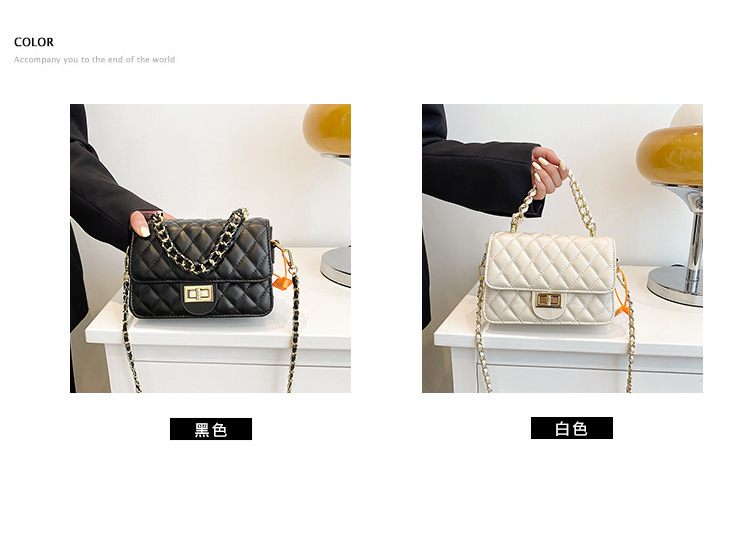 COLOR
Accompany you to the end of the world

黑色

白色