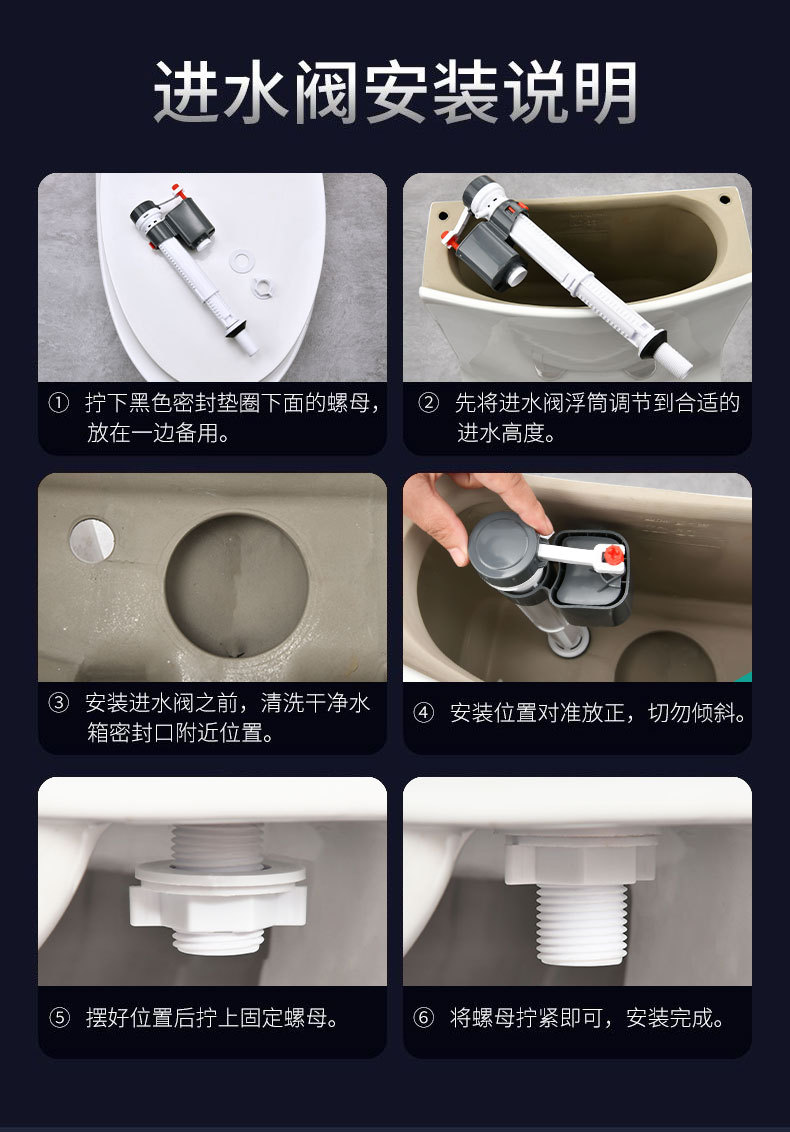 进水阀安装说明

① 拧下黑色密封垫圈下面的螺母，放在一边备用。

② 先将进水阀浮筒调节到合适的进水高度。

③ 安装进水阀之前，清洗干净水箱密封口附近位置。

④ 安装位置对准放正，切勿倾斜。

⑤ 摆好位置后拧上固定螺母。

⑥ 将螺母拧紧即可，安装完成。