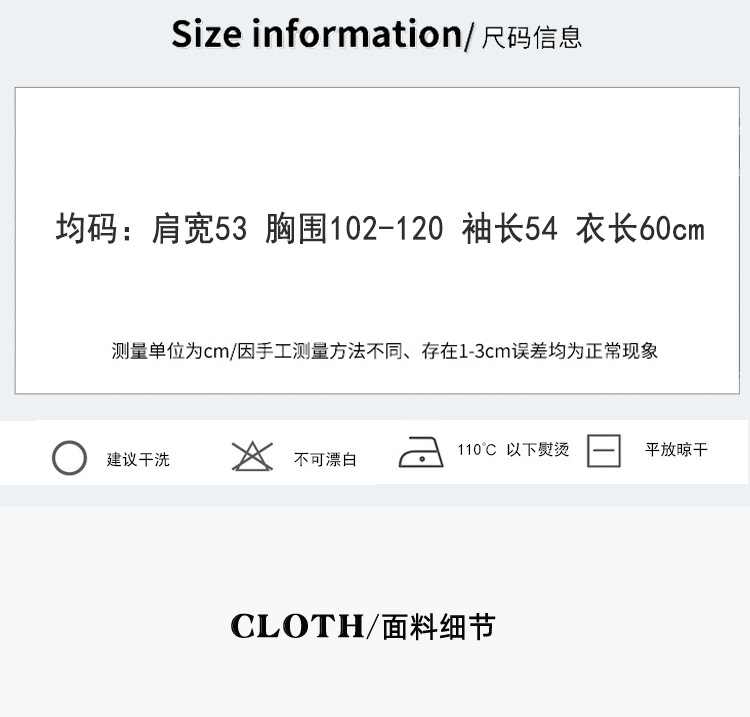 Size information/尺码信息

均码：肩宽53 胸围102-120 袖长54 衣长60cm

测量单位为cm/因手工测量方法不同、存在1-3cm误差均为正常现象

建议干洗 不可漂白 110°C 以下熨烫 平放晾干

CLOTH/面料细节