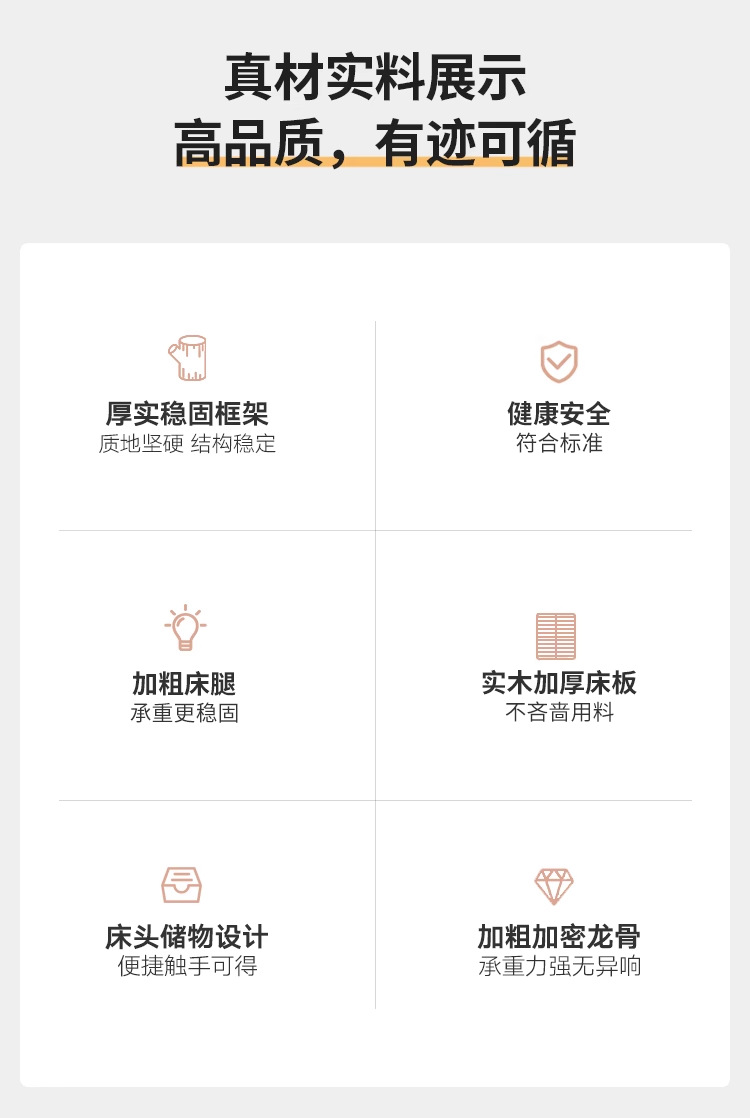 真材实料展示
高品质，有迹可循

厚实稳固框架
质地坚硬 结构稳定

健康安全
符合标准

加粗床腿
承重更稳固

实木加厚床板
不吝啬用料

床头储物设计
便捷触手可得

加粗加密龙骨
承重力强无异响