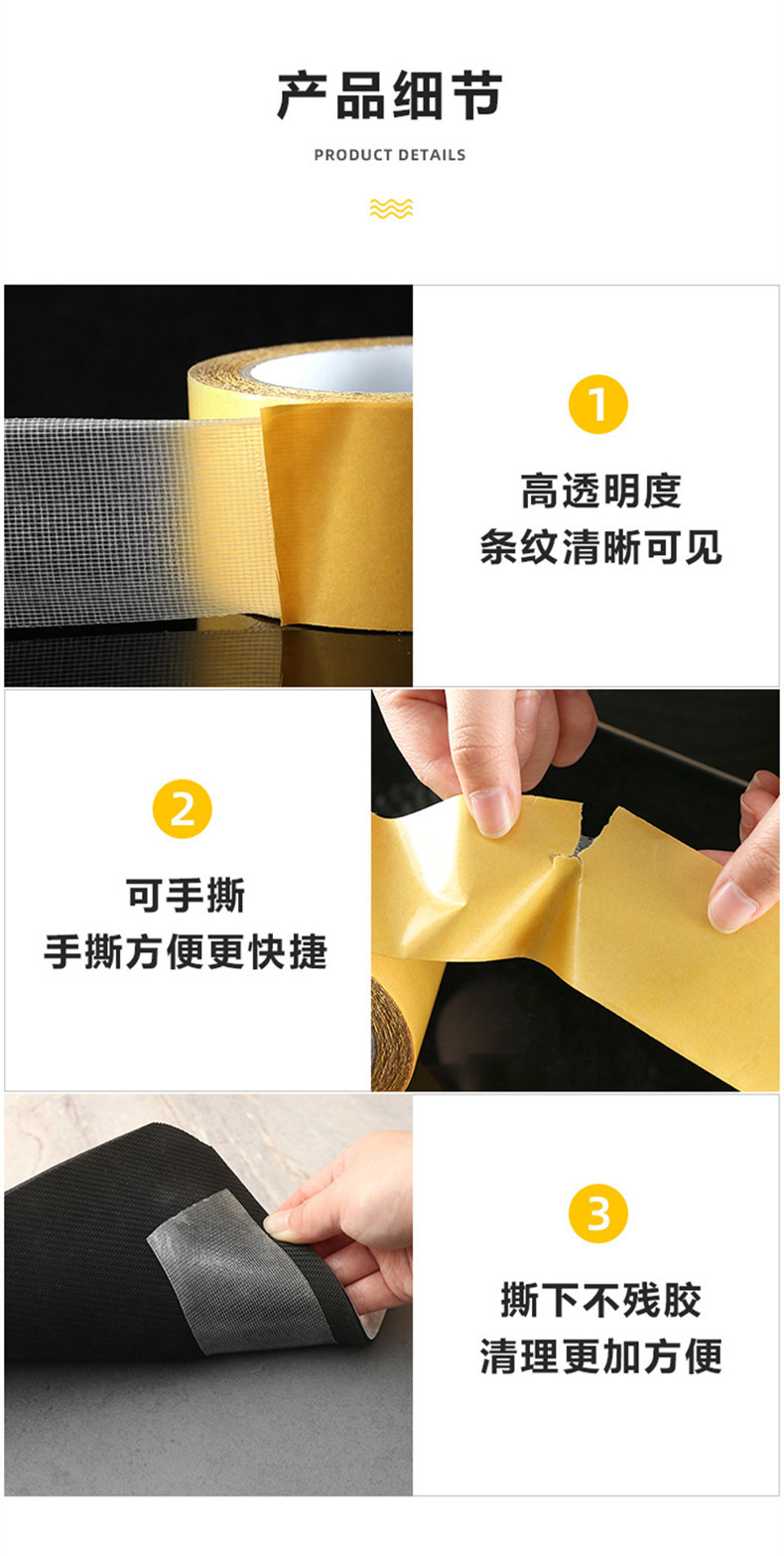 产品细节

PRODUCT DETAILS

1

高透明度
条纹清晰可见

2

可手撕
手撕方便更快捷

3

撕下不残胶
清理更加方便