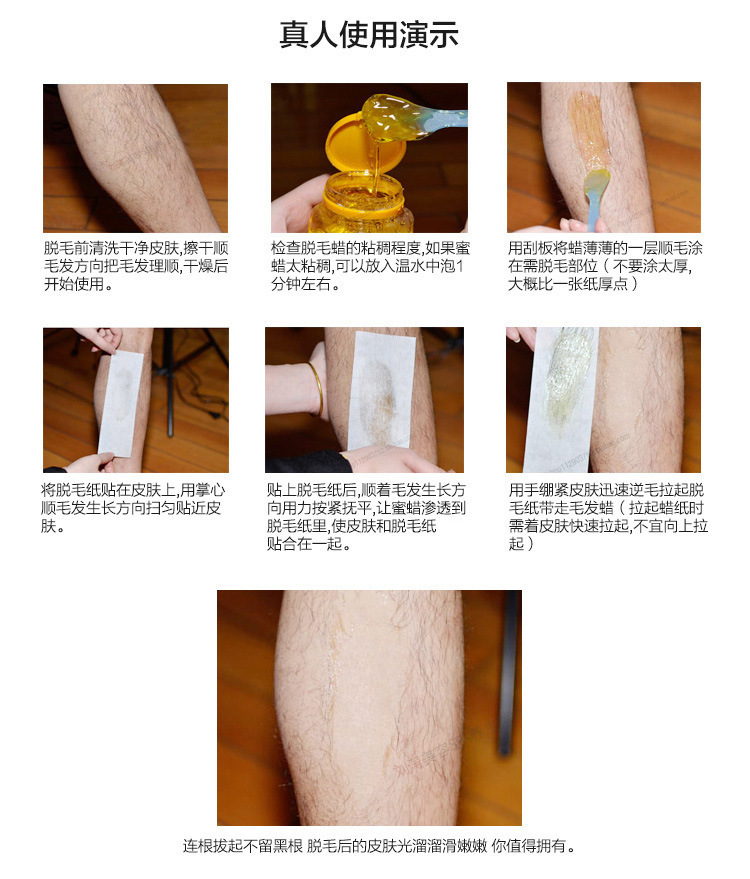 真人使用演示

脱毛前清洗干净皮肤,擦干顺毛发方向把毛发理顺,干燥后开始使用。

检查脱毛蜡的粘稠程度,如果蜜蜡太粘稠,可以放入温水中泡1分钟左右。

用刮板将蜡薄薄的一层顺毛涂在需脱毛部位（不要涂太厚,大概比一张纸厚点）

将脱毛纸贴在皮肤上,用掌心顺毛发生长方向扫匀贴近皮肤。

贴上脱毛纸后,顺着毛发生长方向用力按紧抚平,让蜜蜡渗透到脱毛纸里,使皮肤和脱毛纸贴合在一起。

用手绷紧皮肤迅速逆毛拉起脱毛纸带走毛发蜡（拉起蜡纸时需着皮肤快速拉起,不宜向上拉起）

连根拔起不留黑根 脱毛后的皮肤光溜溜滑嫩嫩 你值得拥有。