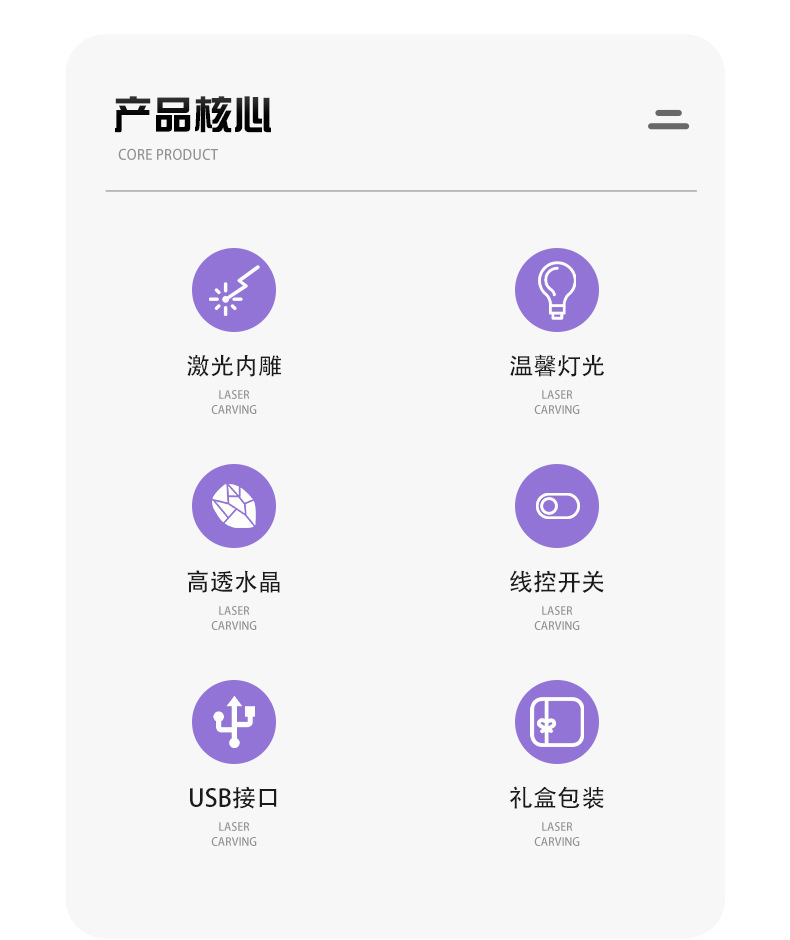 产品核心
CORE PRODUCT

激光内雕
LASER
CARVING

温馨灯光
LASER
CARVING

高透水晶
LASER
CARVING

线控开关
LASER
CARVING

USB接口
LASER
CARVING

礼盒包装
LASER
CARVING