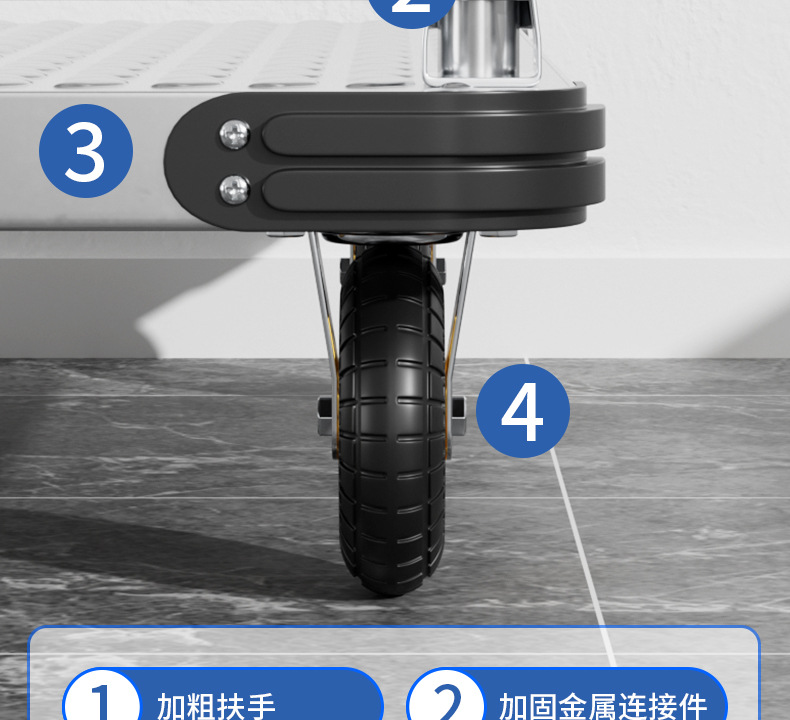 2

3

4

1 加粗扶手

2 加固金属连接件