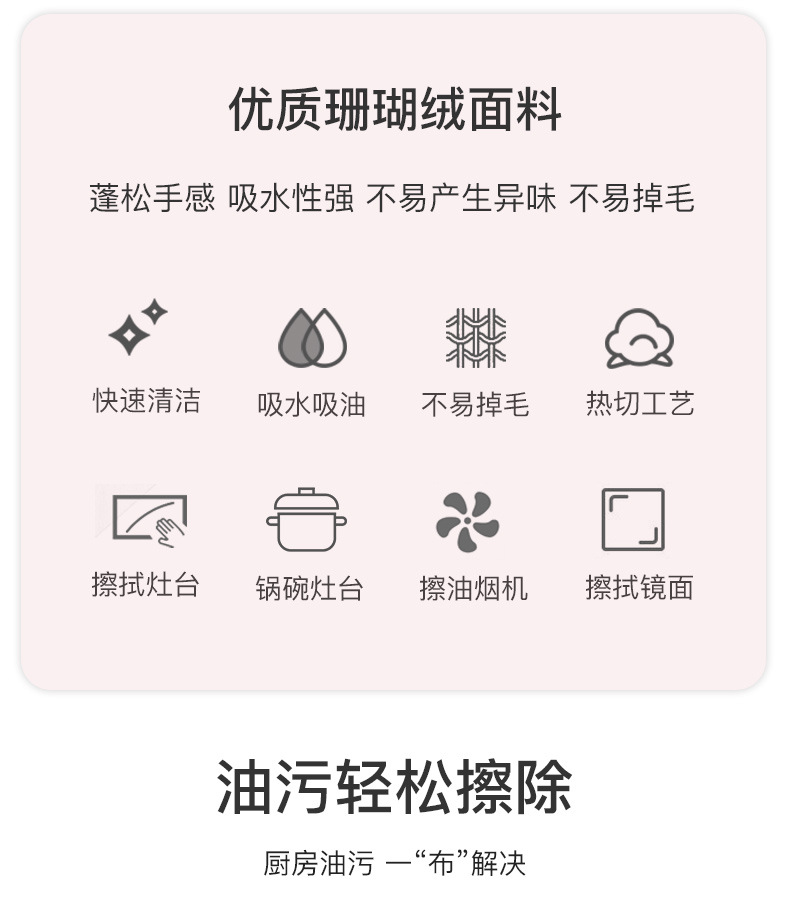 优质珊瑚绒面料

蓬松手感 吸水性强 不易产生异味 不易掉毛

快速清洁 吸水吸油 不易掉毛 热切工艺

擦拭灶台 锅碗灶台 擦油烟机 擦拭镜面

油污轻松擦除

厨房油污 一“布”解决