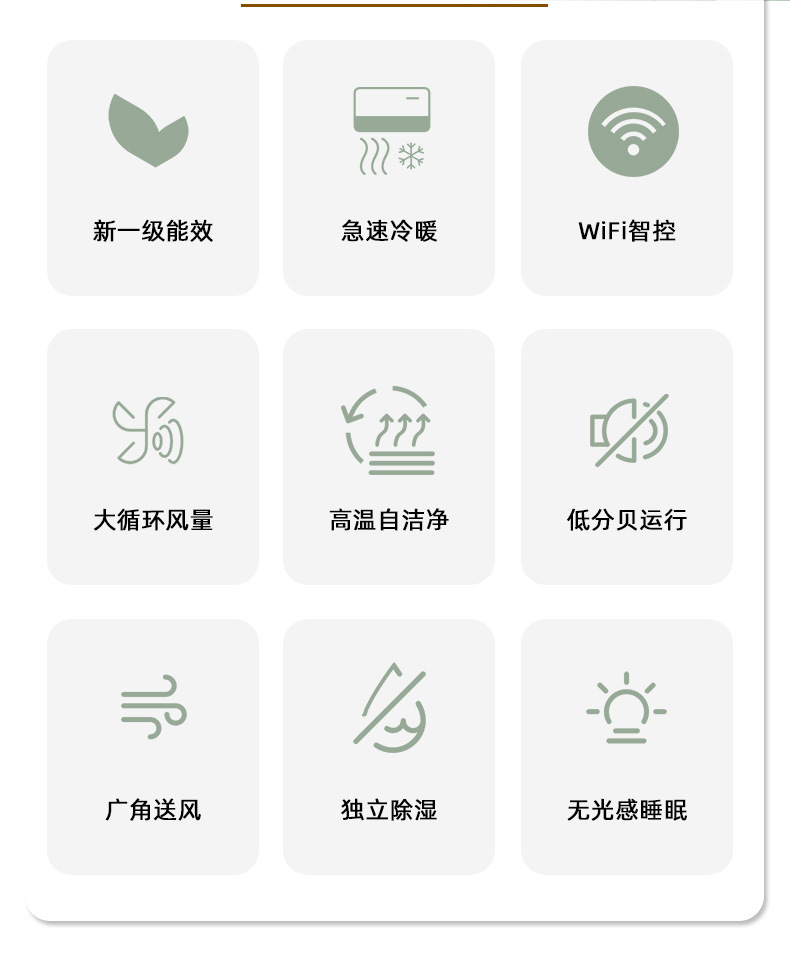 新一级能效

急速冷暖

WiFi智控

大循环风量

高温自洁净

低分贝运行

广角送风

独立除湿

无光感睡眠