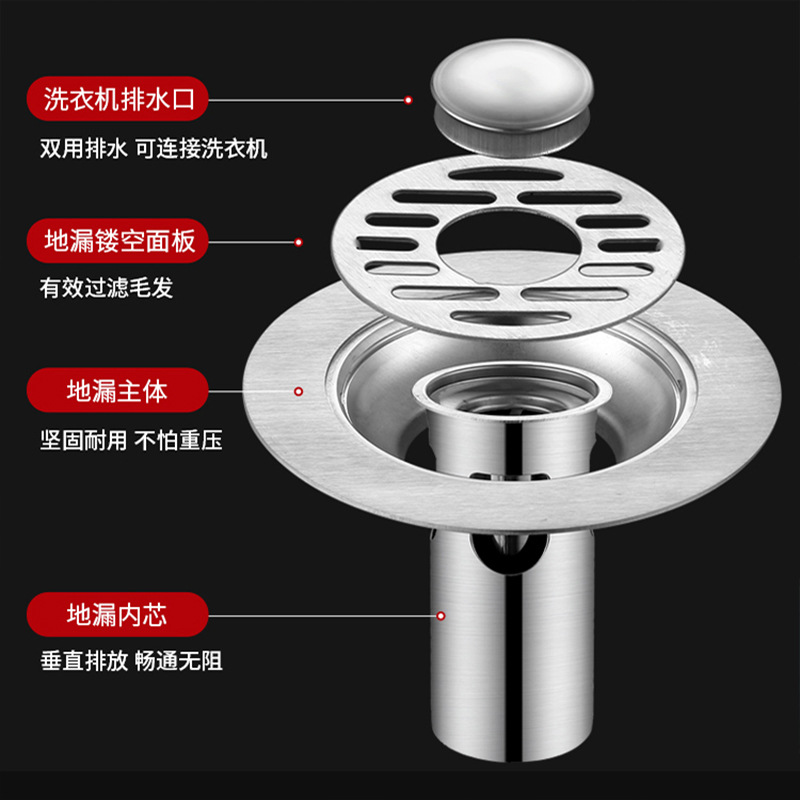 洗衣机排水口

双用排水 可连接洗衣机

地漏镂空面板

有效过滤毛发

地漏主体

坚固耐用 不怕重压

地漏内芯

垂直排放 畅通无阻