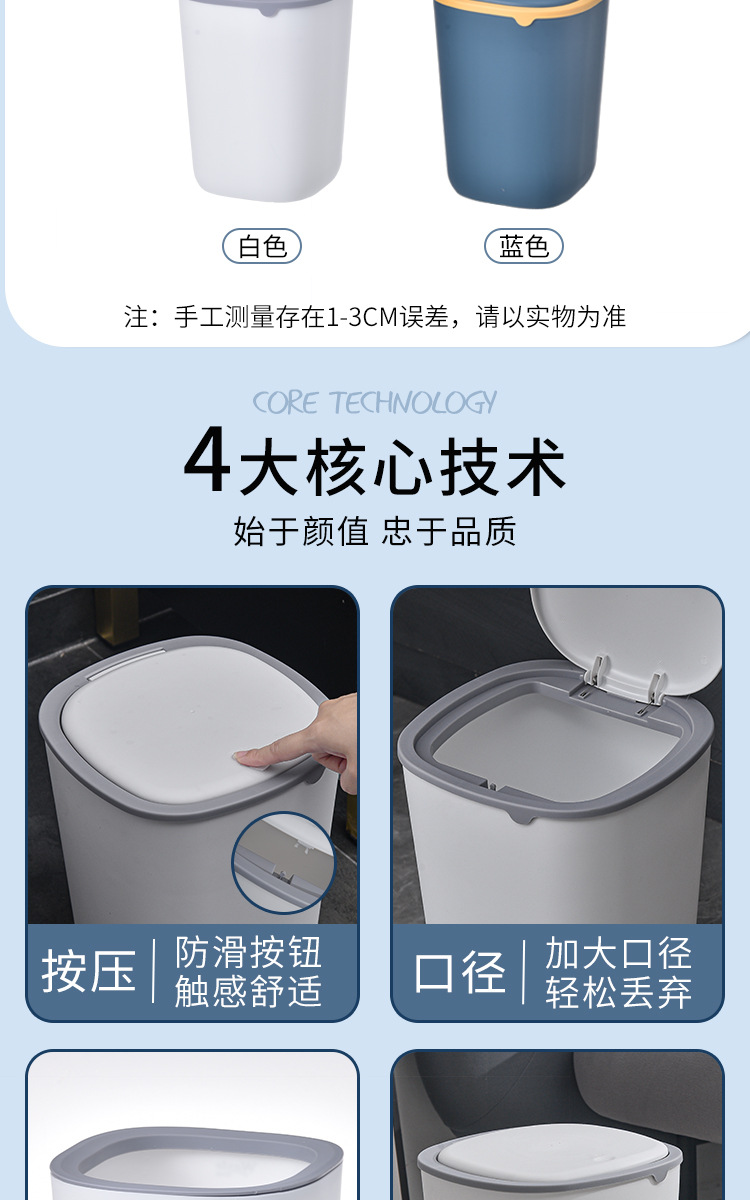 白色

蓝色

注：手工测量存在1-3CM误差，请以实物为准

CORE TECHNOLOGY

4大核心技术

始于颜值 忠于品质

按压

防滑按钮
触感舒适

口径

加大口径
轻松丢弃