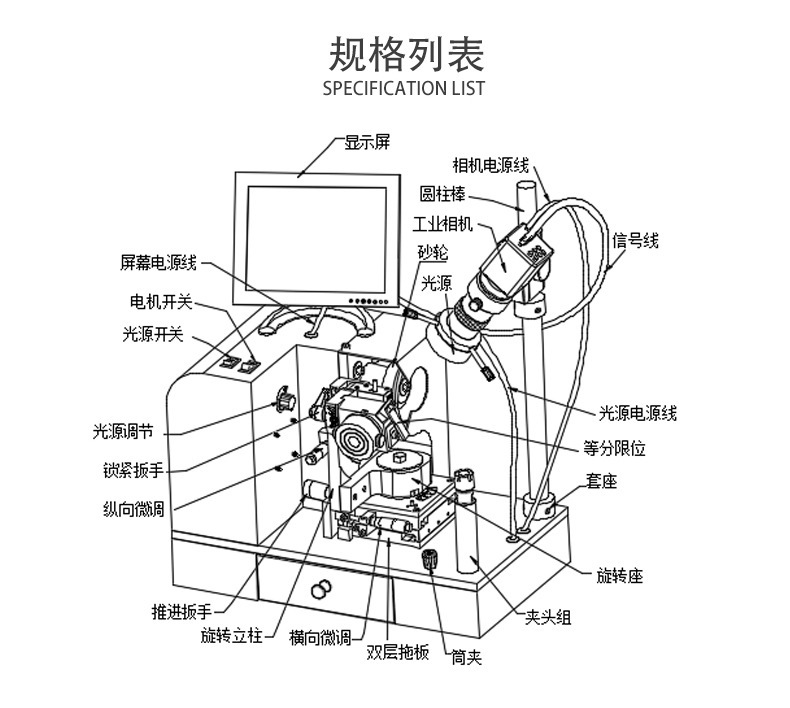 规格列表
SPECIFICATION LIST

显示屏
相机电源线
圆柱棒
工业相机
信号线
砂轮
光源
屏幕电源线
电机开关
光源开关
光源调节
锁紧扳手
纵向微调
光源电源线
等分限位
套座
旋转座
夹头组
推进扳手
旋转立柱
横向微调
双层拖板
筒夹