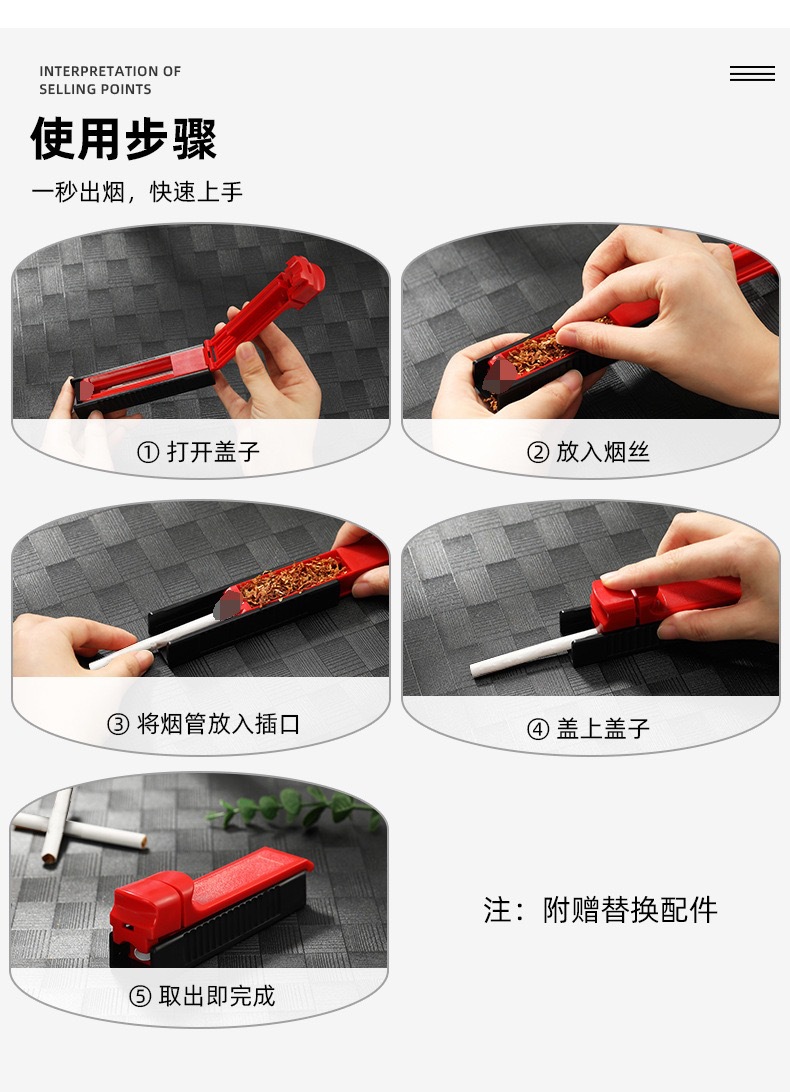 INTERPRETATION OF SELLING POINTS

使用步骤

一秒出烟，快速上手

① 打开盖子

② 放入烟丝

③ 将烟管放入插口

④ 盖上盖子

⑤ 取出即完成

注：附赠替换配件