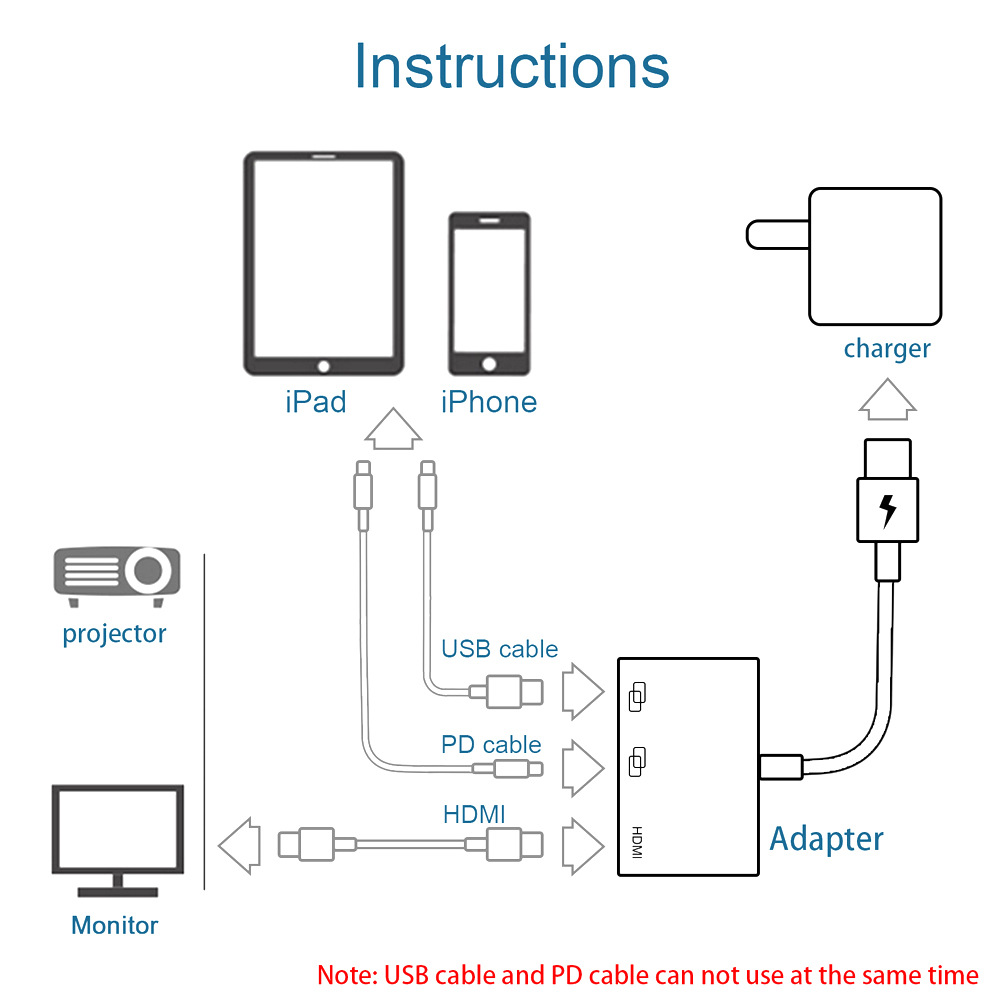 Instructions

iPad iPhone

charger

projector

USB cable

PD cable

HDMI

HDMI

Adapter

Monitor

Note: USB cable and PD cable can not use at the same time