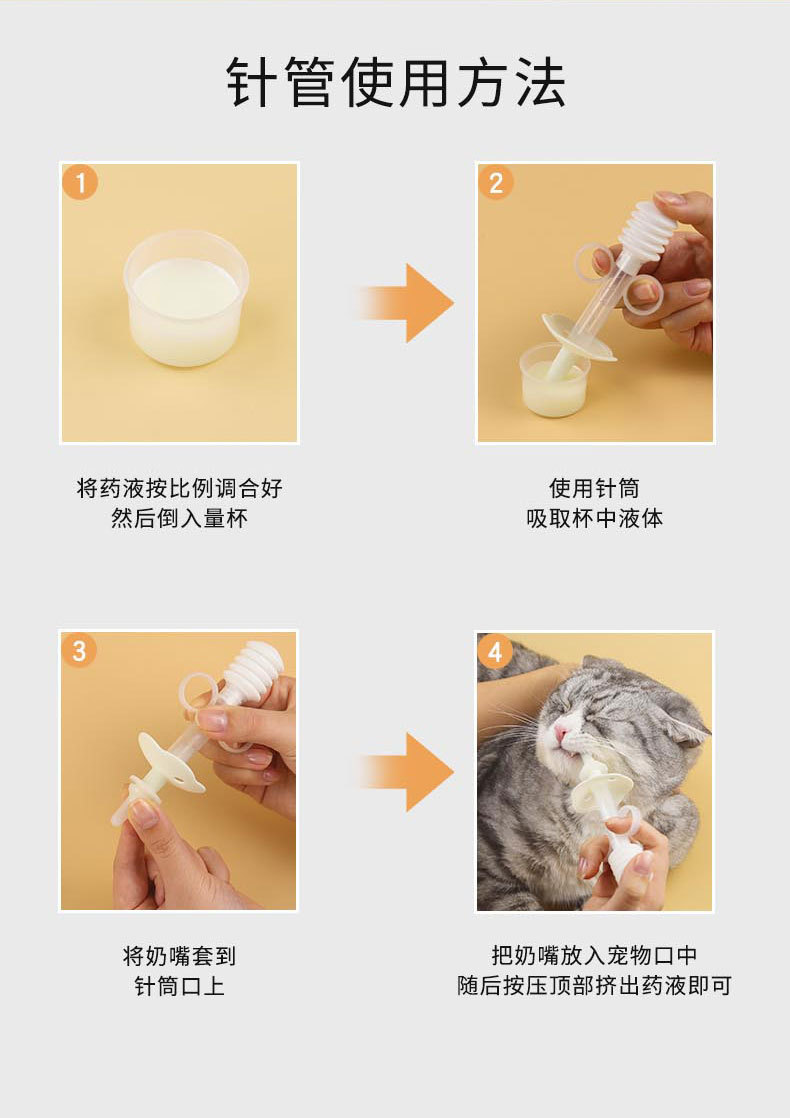 针管使用方法

1

将药液按比例调合好
然后倒入量杯

2

使用针筒
吸取杯中液体

3

将奶嘴套到
针筒口上

4

把奶嘴放入宠物口中
随后按压顶部挤出药液即可