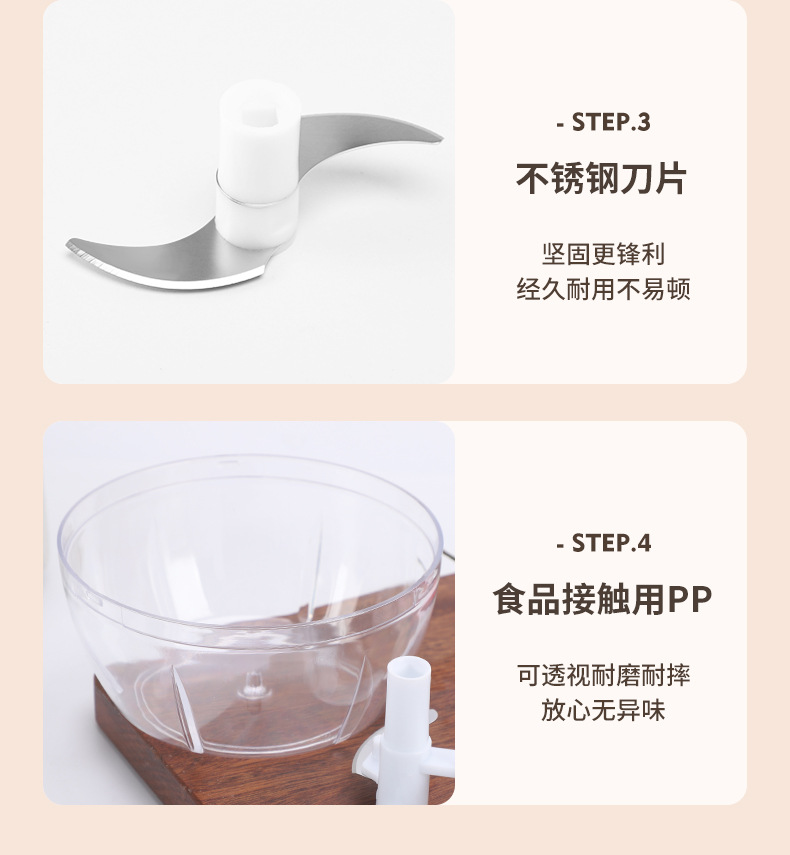 - STEP.3

不锈钢刀片

坚固更锋利
经久耐用不易顿

- STEP.4

食品接触用PP

可透视耐磨耐摔
放心无异味