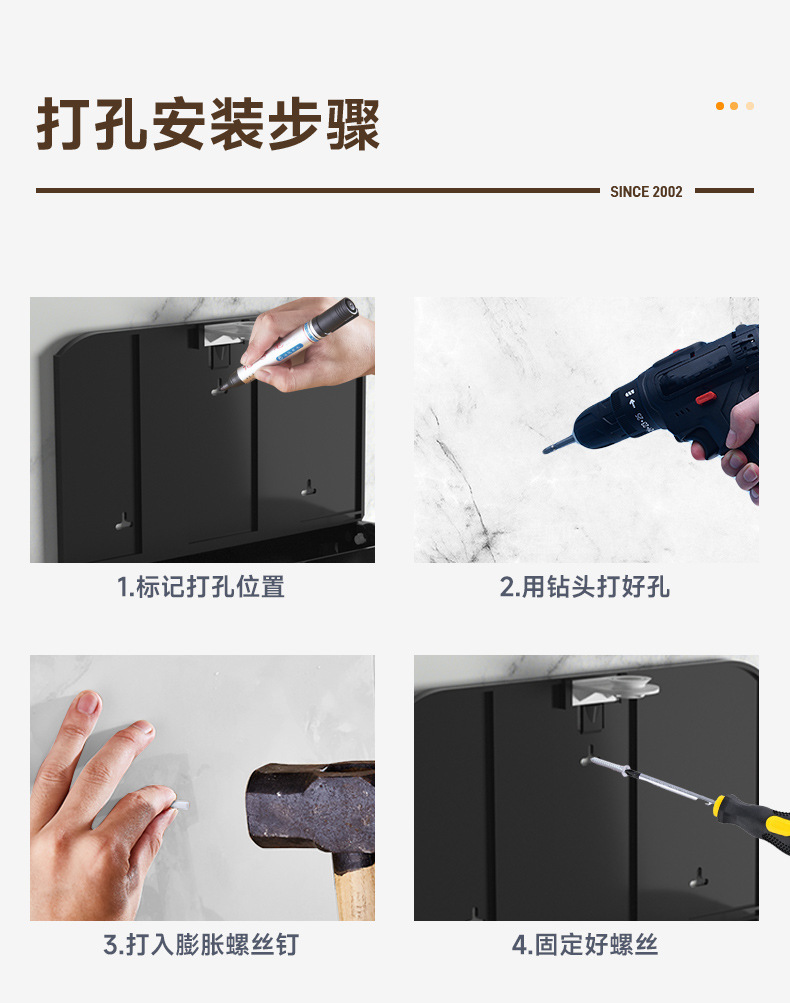 打孔安装步骤

SINCE 2002

1.标记打孔位置

2.用钻头打好孔

3.打入膨胀螺丝钉

4.固定好螺丝