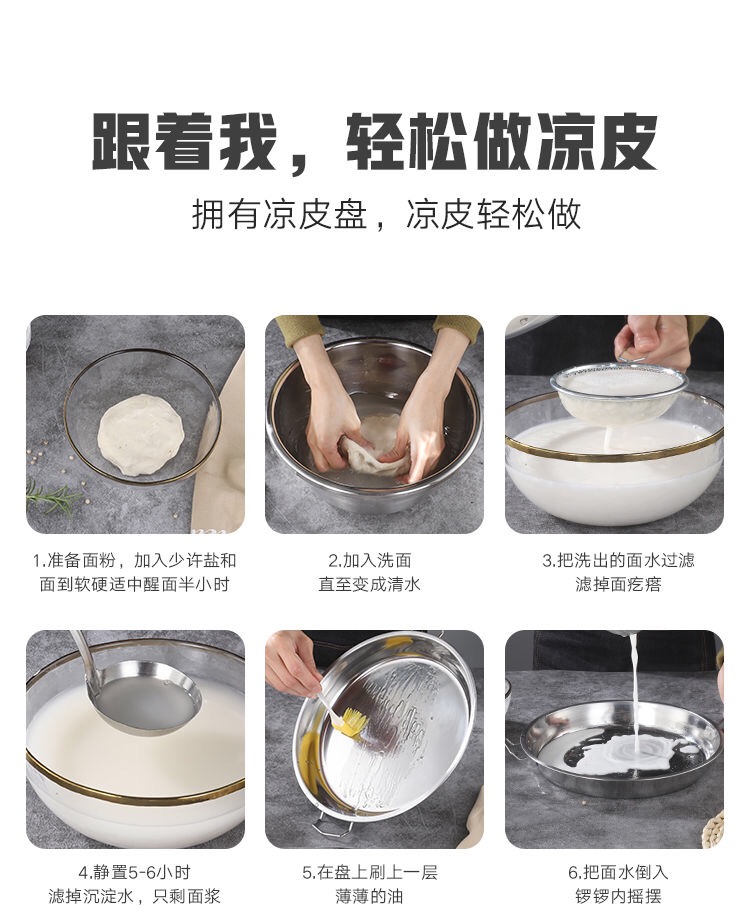 跟着我，轻松做凉皮

拥有凉皮盘，凉皮轻松做

1.准备面粉，加入少许盐和面到软硬适中醒面半小时

2.加入洗面直至变成清水

3.把洗出的面水过滤滤掉面疙瘩

4.静置5-6小时滤掉沉淀水，只剩面浆

5.在盘上刷上一层薄薄的油

6.把面水倒入锣锣内摇摆