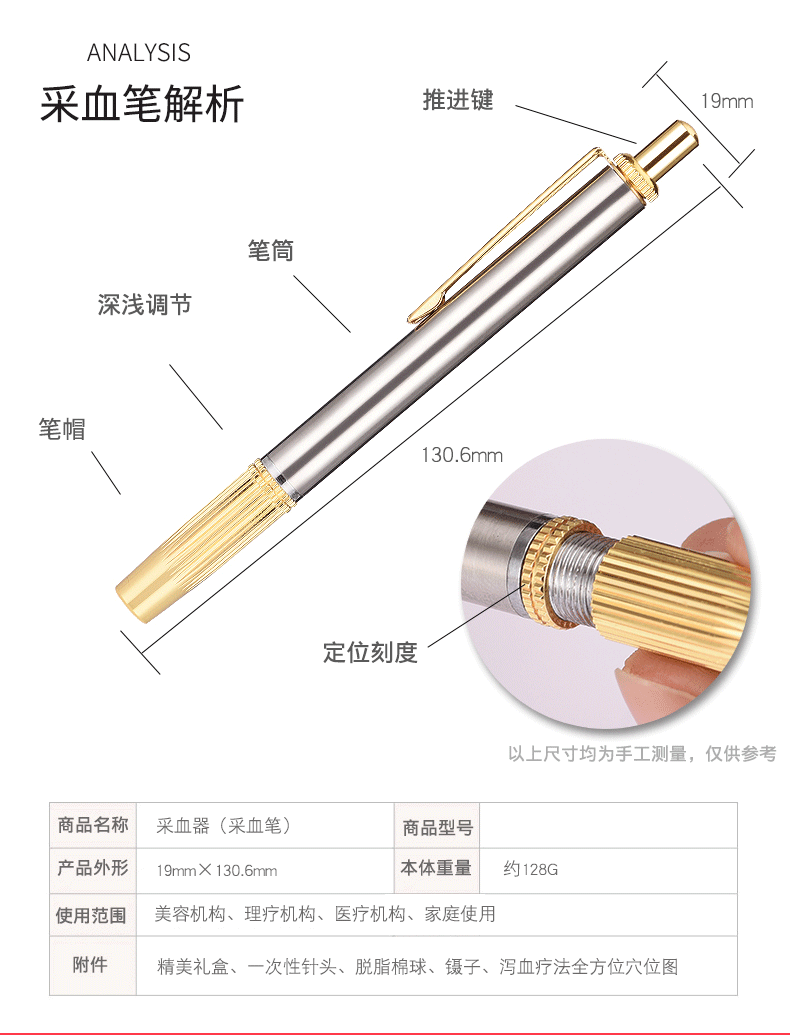 ANALYSIS
采血笔解析

推进键
19mm
笔筒
深浅调节
笔帽
130.6mm
定位刻度

以上尺寸均为手工测量，仅供参考

| 商品名称 | 采血器（采血笔） | 商品型号 | |
|---|---|---|---|
| 产品外形 | 19mm×130.6mm | 本体重量 | 约128G |
| 使用范围 | 美容机构、理疗机构、医疗机构、家庭使用 | | |
| 附件 | 精美礼盒、一次性针头、脱脂棉球、镊子、泻血疗法全方位穴位图 | | |