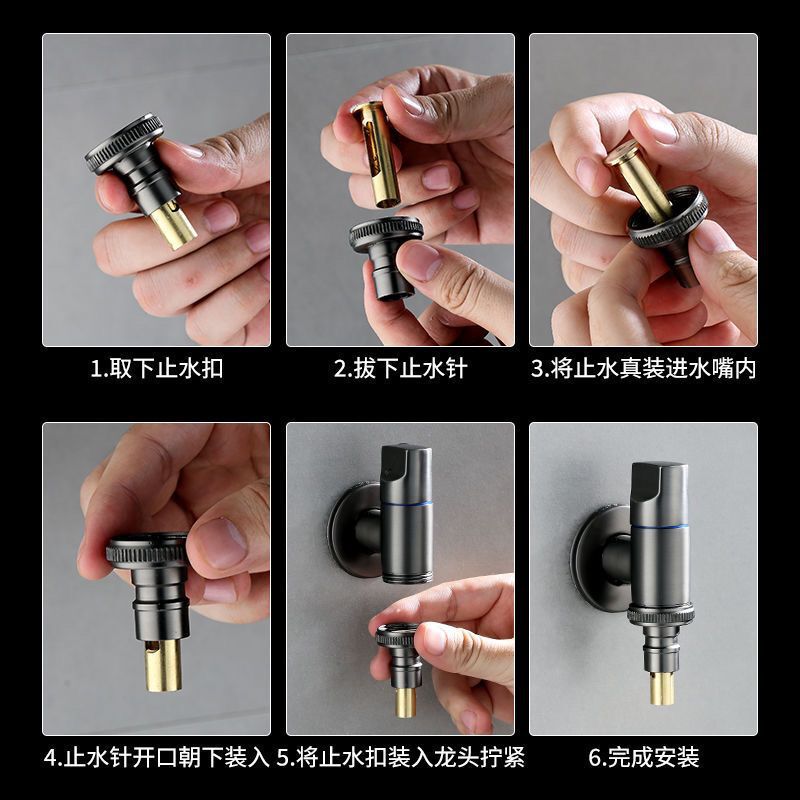 1.取下止水扣

2.拔下止水针

3.将止水真装进水嘴内

4.止水针开口朝下装入

5.将止水扣装入龙头拧紧

6.完成安装