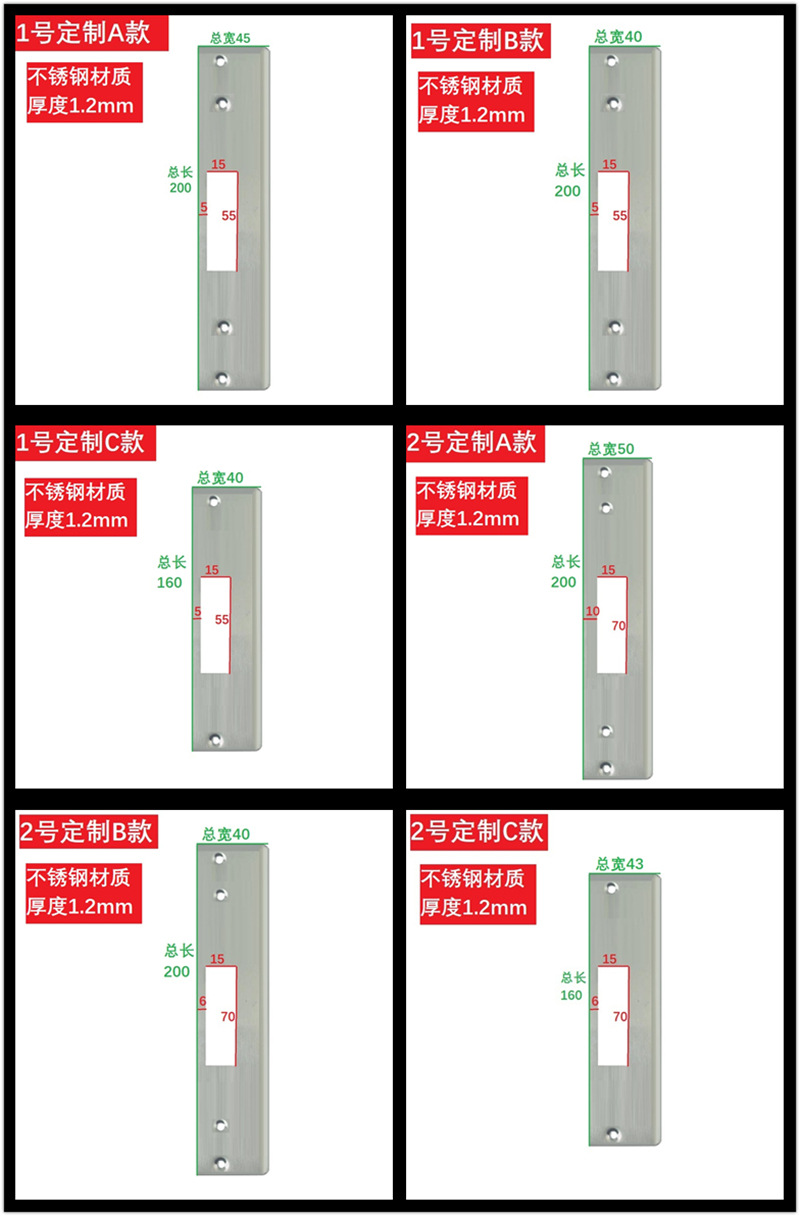 1号定制A款
不锈钢材质
厚度1.2mm
总宽45
总长
200
15
5
55

1号定制B款
不锈钢材质
厚度1.2mm
总宽40
总长
200
15
5
55

1号定制C款
不锈钢材质
厚度1.2mm
总宽40
总长
160
15
5
55

2号定制A款
不锈钢材质
厚度1.2mm
总宽50
总长
200
15
10
70

2号定制B款
不锈钢材质
厚度1.2mm
总宽40
总长
200
15
6
70

2号定制C款
不锈钢材质
厚度1.2mm
总宽43
总长
160
15
6
70