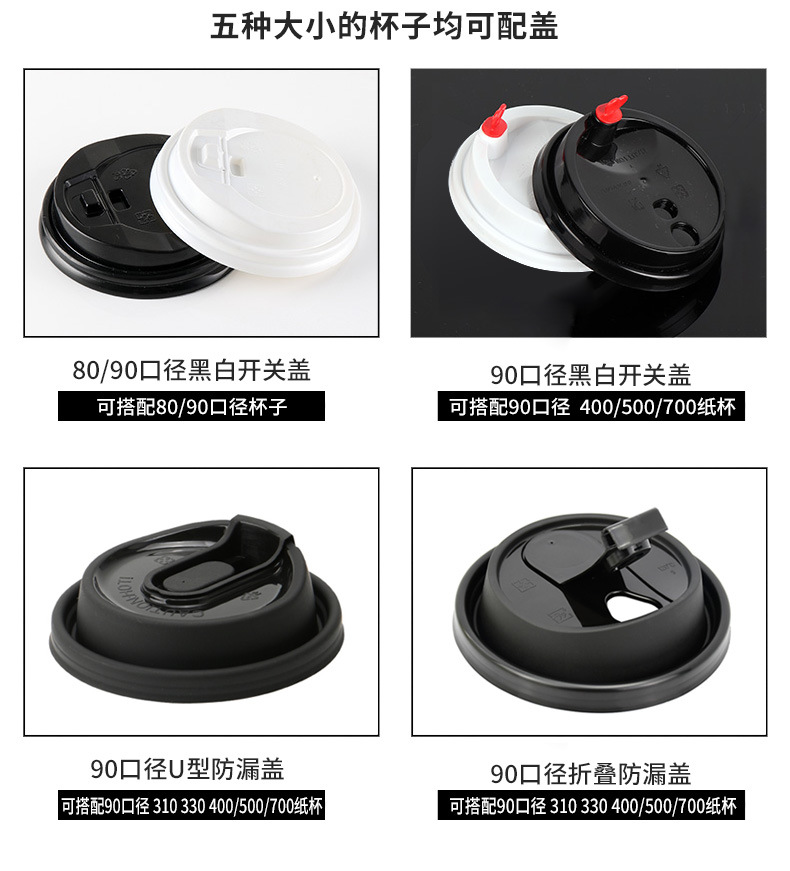 五种大小的杯子均可配盖

80/90口径黑白开关盖

可搭配80/90口径杯子

90口径黑白开关盖

可搭配90口径 400/500/700纸杯

90口径U型防漏盖

可搭配90口径 310 330 400/500/700纸杯

90口径折叠防漏盖

可搭配90口径 310 330 400/500/700纸杯