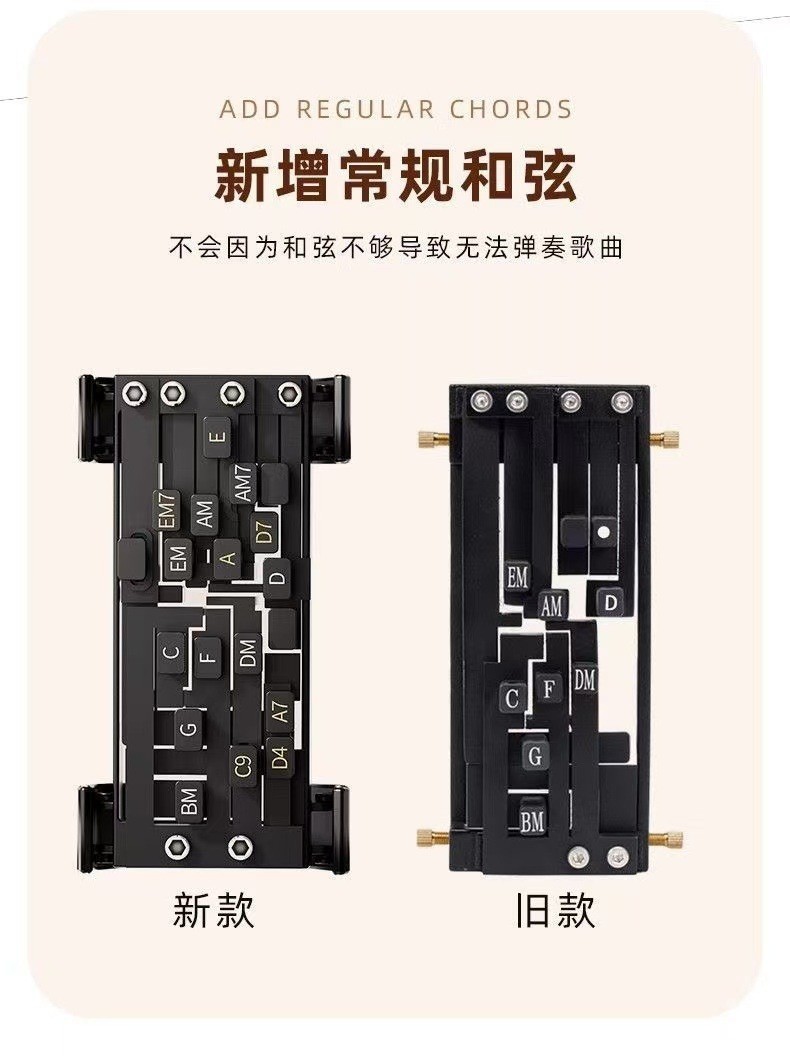 ADD REGULAR CHORDS

新增常规和弦

不会因为和弦不够导致无法弹奏歌曲

E
EM7 AM AM7
EM A D7
D
C F DM
G A7
C9 D4
BM

EM
AM D
C F DM
G
BM

新款

旧款