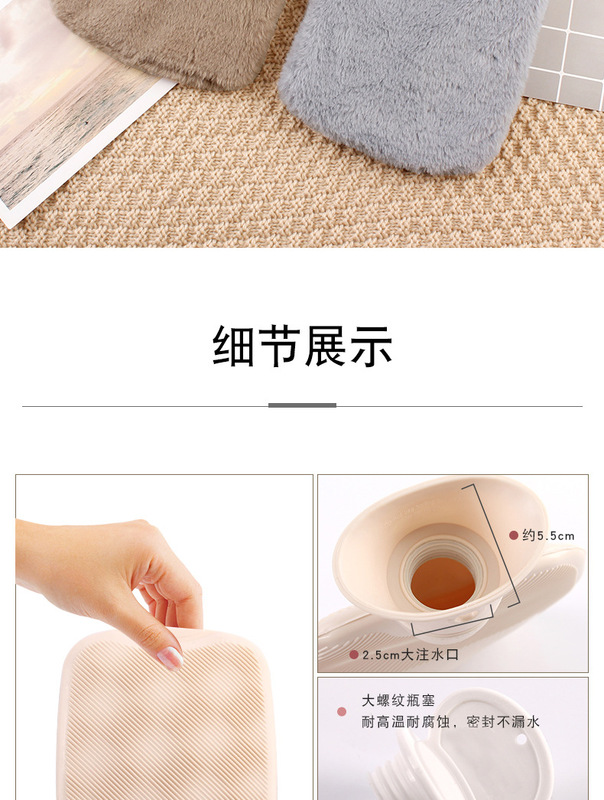 细节展示

约5.5cm

2.5cm大注水口

大螺纹瓶塞
耐高温耐腐蚀，密封不漏水